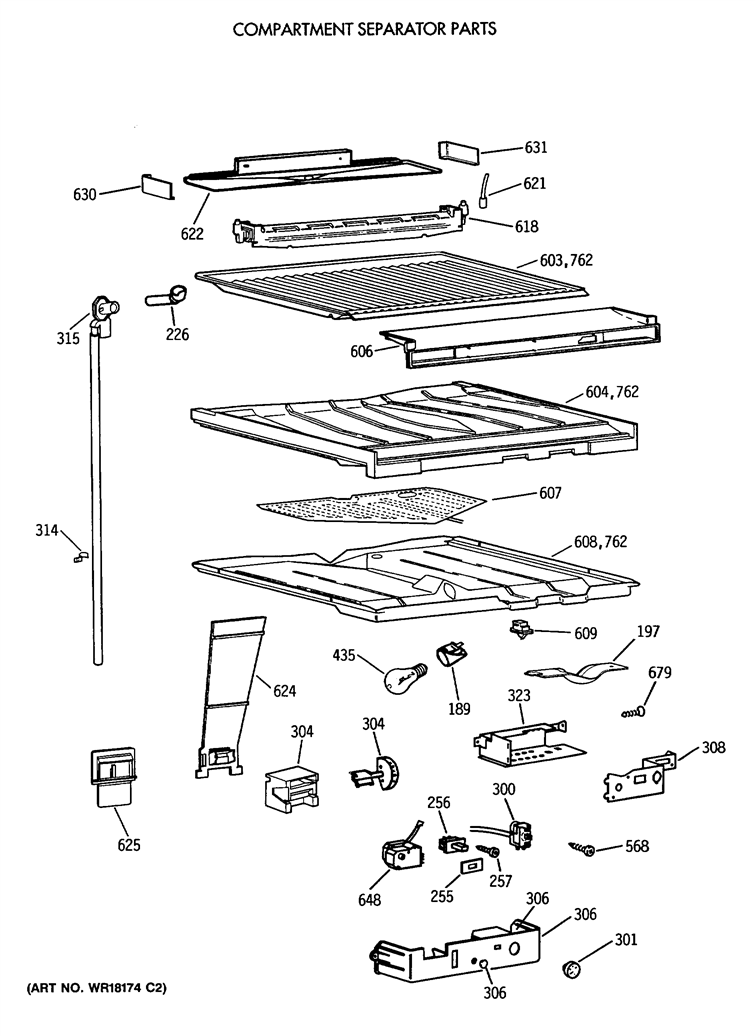 COMPARTMENT SEPARATOR PARTS

631
630
621
622
618
603,762
315
226
606
604,762
607
314
608,762
609
197
435
624
189
679
323
304
304
308
625
256
300
568
648
255
257
306
306
301
306
(ART NO. WR18174 C2)