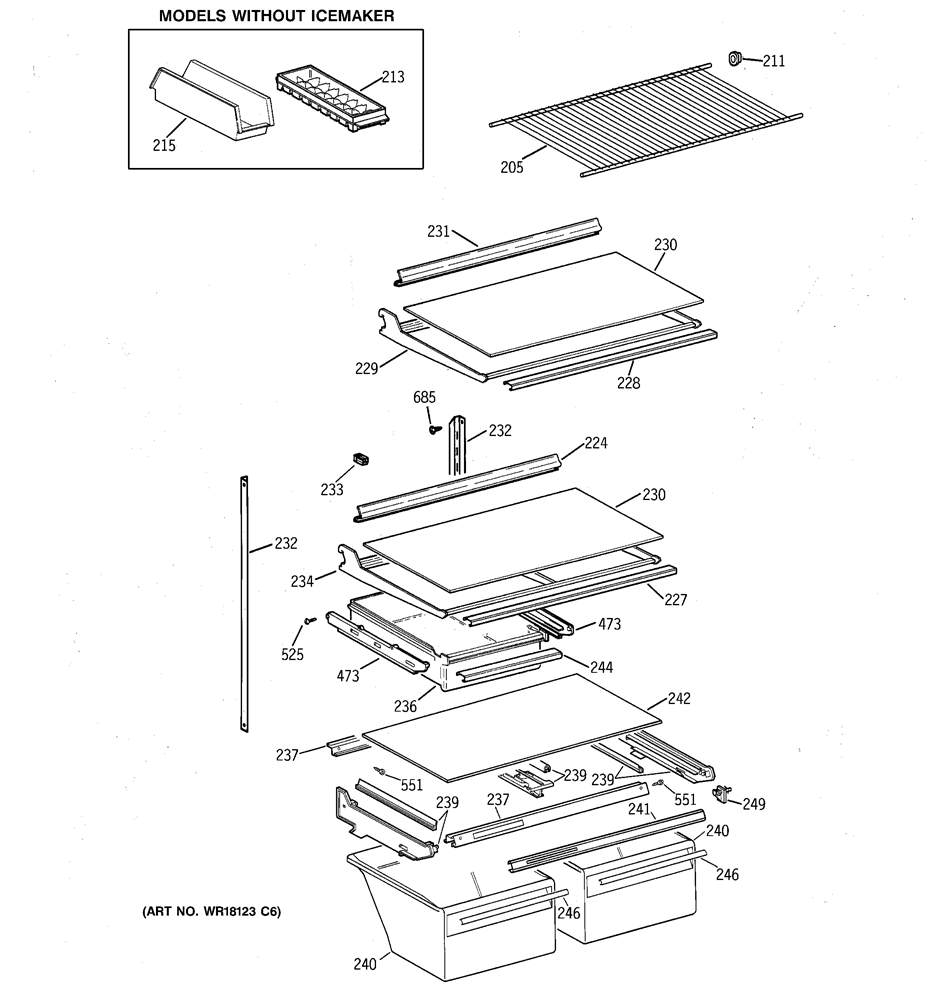 MODELS WITHOUT ICEMAKER

213
215
211
205
231
230
229
228
685
232
224
233
230
232
234
227
473
525
473
244
236
242
237
239
239
551
551
249
239
237
241
240
246
246
240

(ART NO. WR18123 C6)