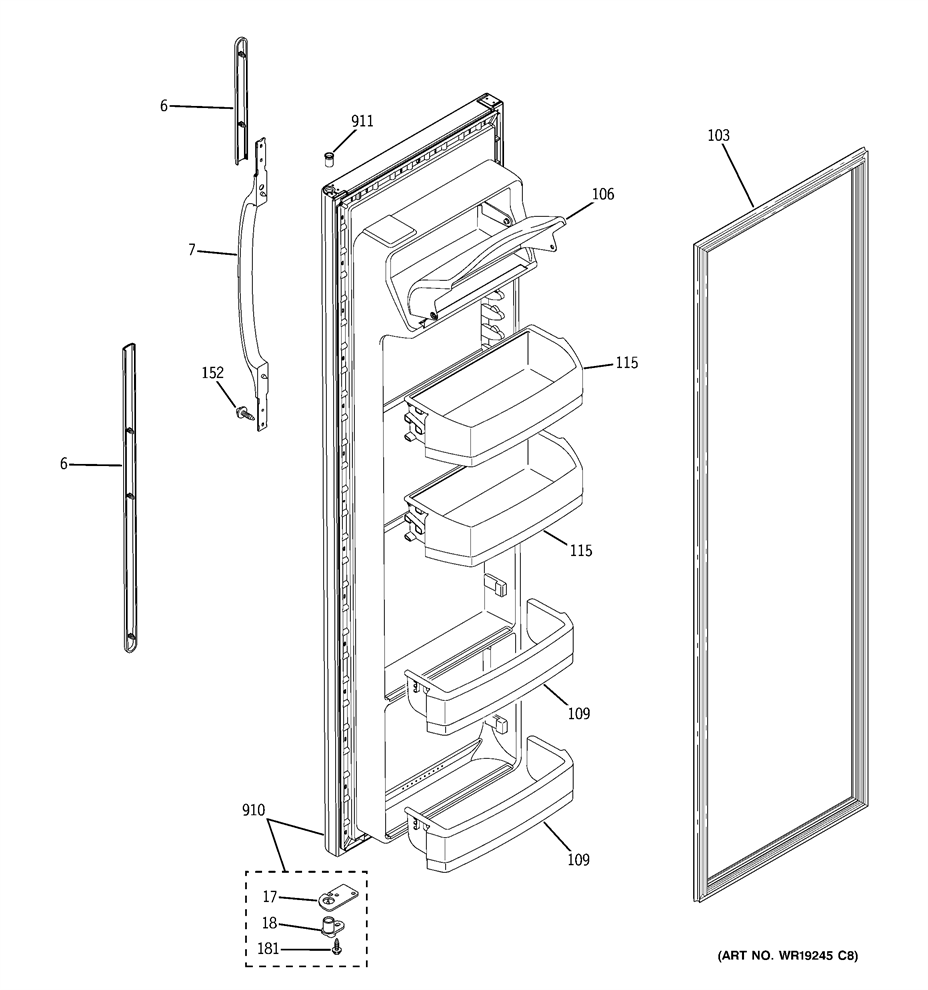 6
911
103
106
7
115
152
6
115
109
910
109
17
18
181
(ART NO. WR19245 C8)