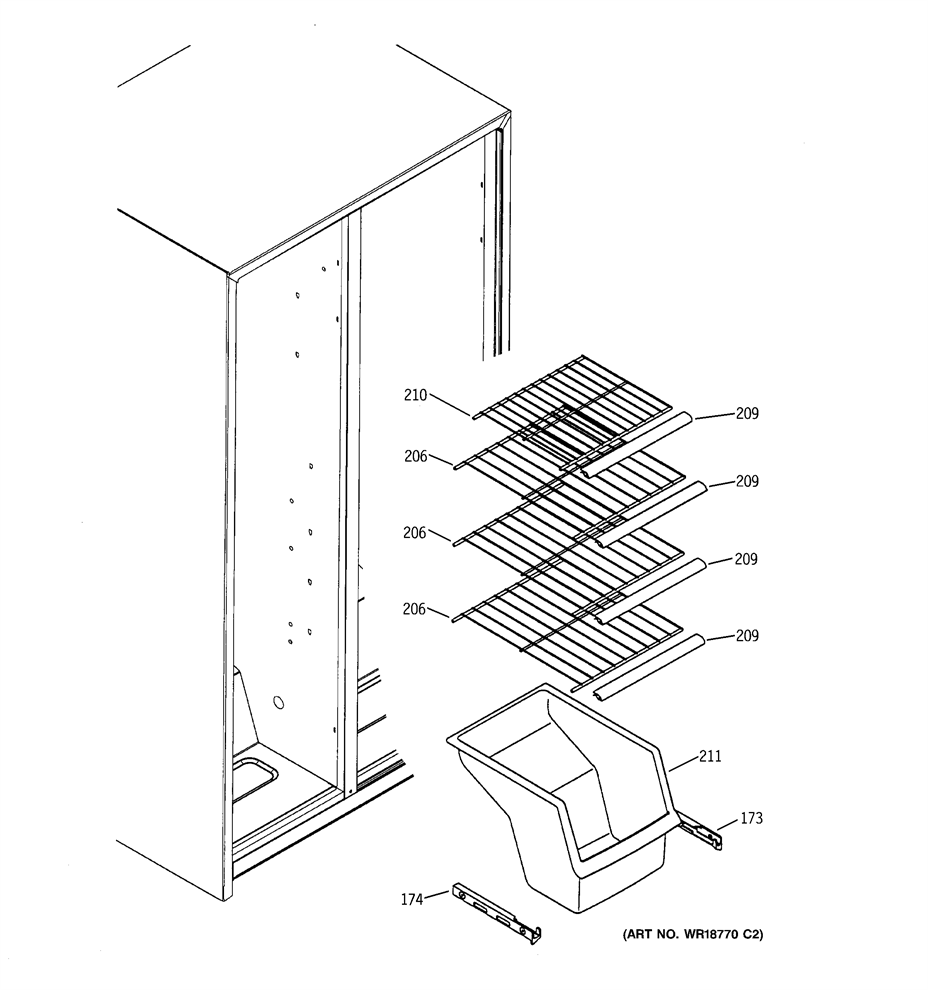 210
209
206
209
206
209
206
209
211
173
174
(ART NO. WR18770 C2)