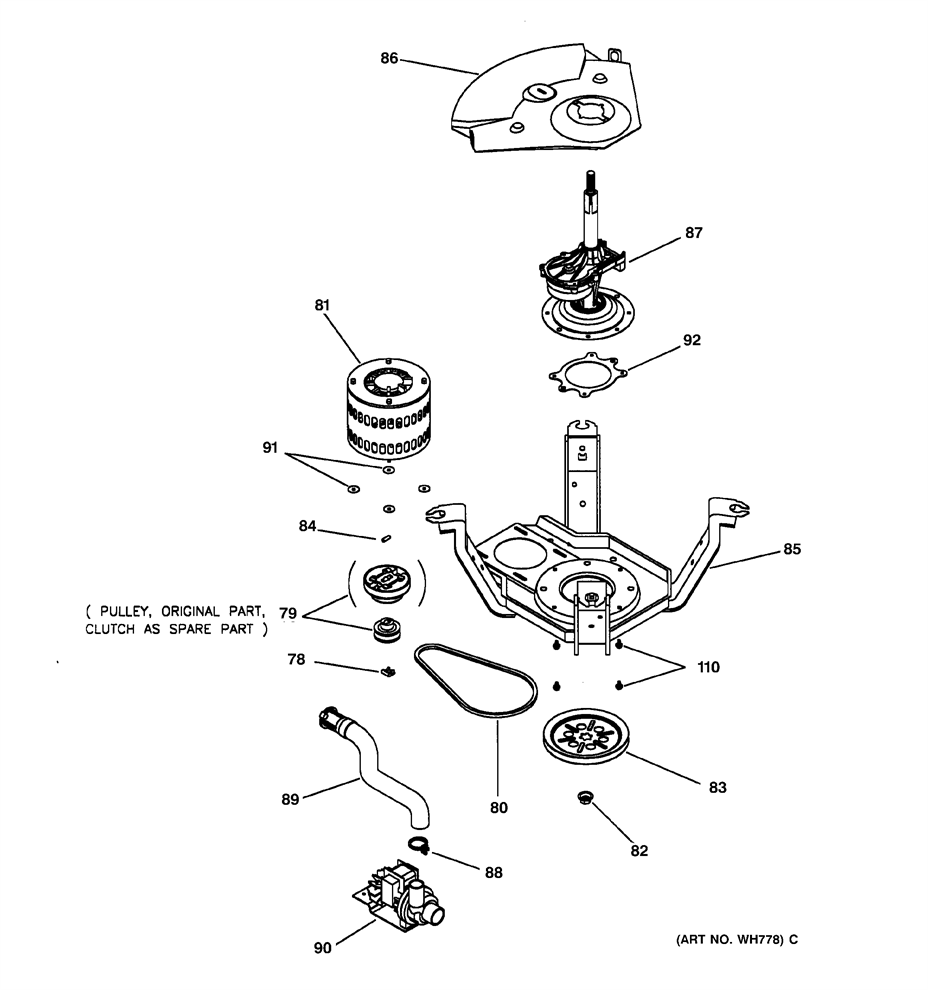 86

87

81

92

91

84

85

( PULLEY, ORIGINAL PART, CLUTCH AS SPARE PART ) 79

78

110

89

80

83

82

88

90

(ART NO. WH778) C