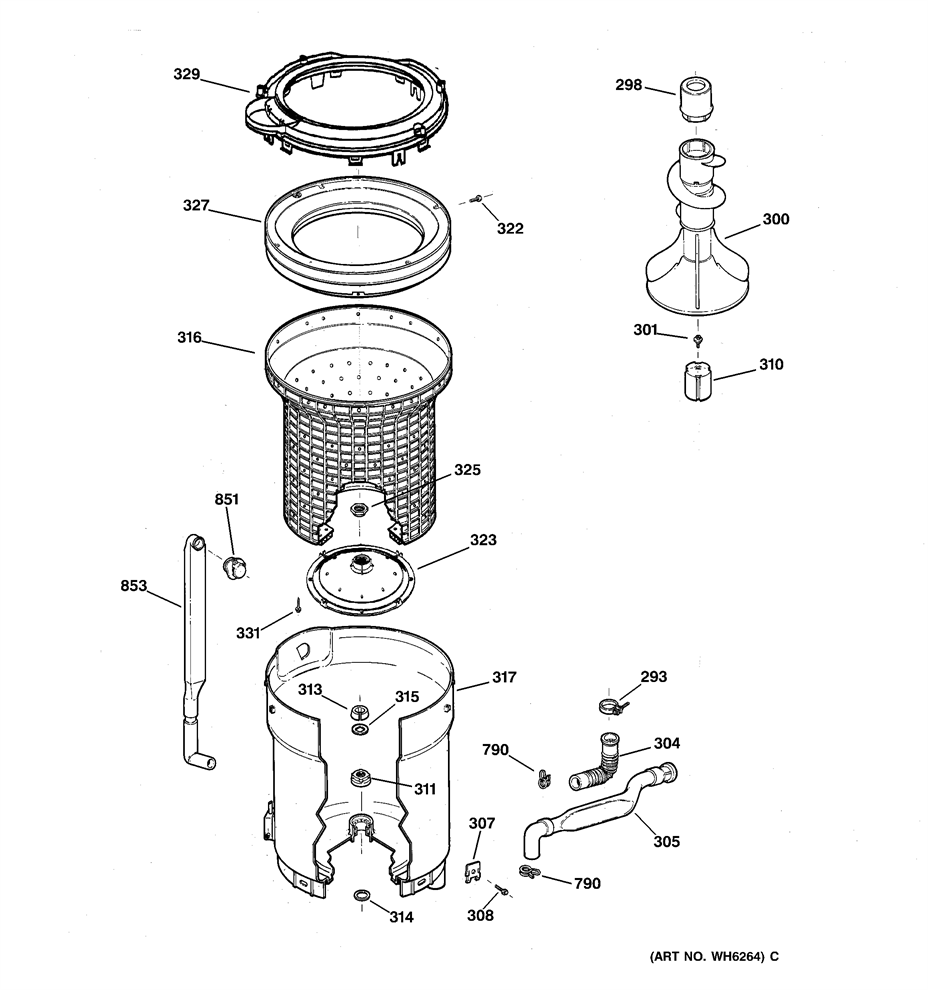 329
298
327
322
300
316
301
310
325
851
323
853
331
317
293
313
315
790
304
311
307
305
790
308
314
(ART NO. WH6264) C