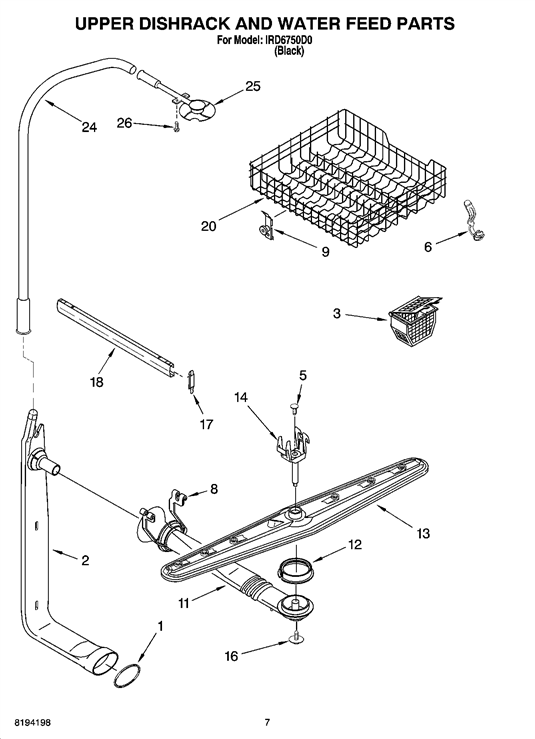 UPPER DISHRACK AND WATER FEED PARTS
For Model: IRD6750D0
(Black)

25
24
26
20
9
6
3
18
17
5
14
8
13
2
12
11
1
16

8194198
7