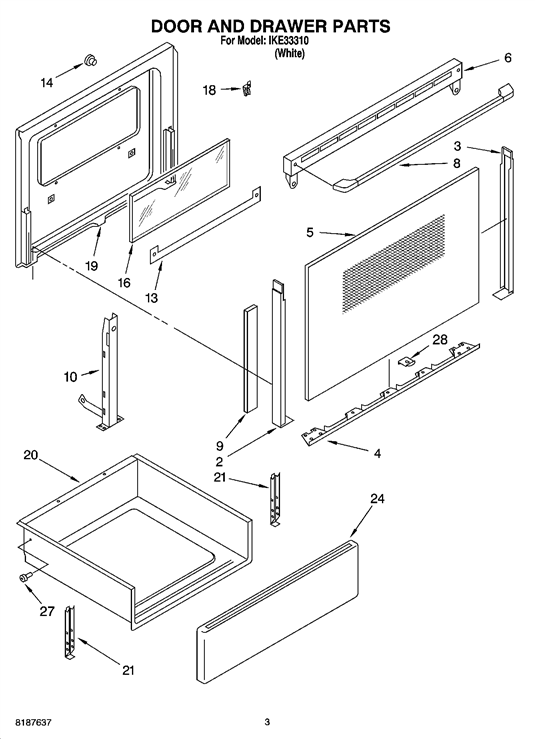 DOOR AND DRAWER PARTS
For Model: IKE33310
(White)

14
18
6
3
8
5
19
16
13
10
28
9
2
4
20
21
24
27
21

8187637
3