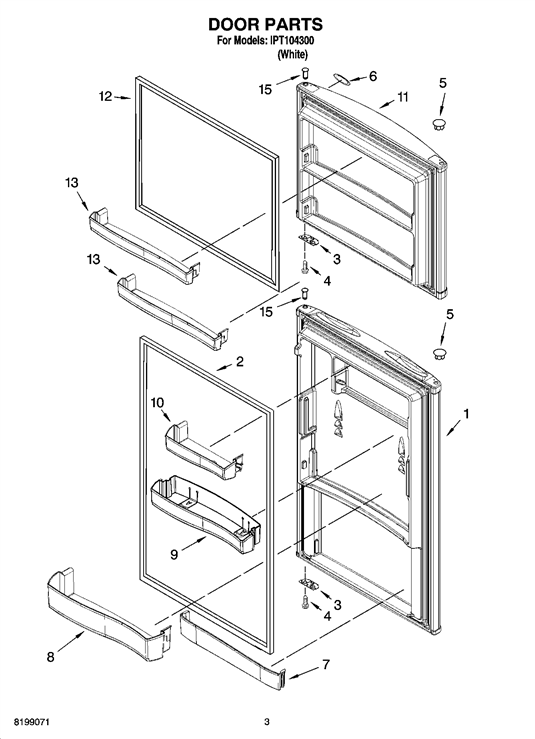 DOOR PARTS
For Models: IPT104300
(White)

12
15
6
11
5
13
13
3
4
15
5
2
10
1
9
3
4
8
7

8199071
3