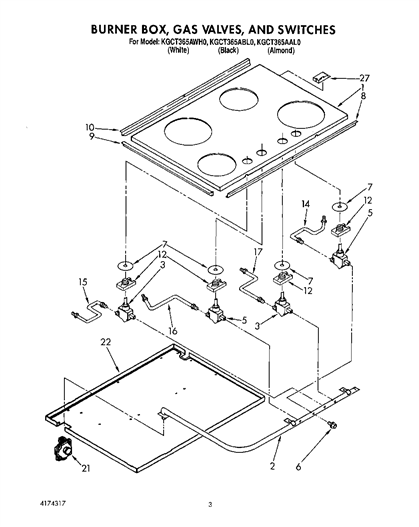 BURNER BOX, GAS VALVES, AND SWITCHES
For Model: KGCT365AWH0, KGCT365ABL0, KGCT365AAL0
(White) (Black) (Almond)

27
1
8
10
9
7
12
5
14
7
12
3
17
7
12
15
16
5
3
22
21
2
6

4174317

3