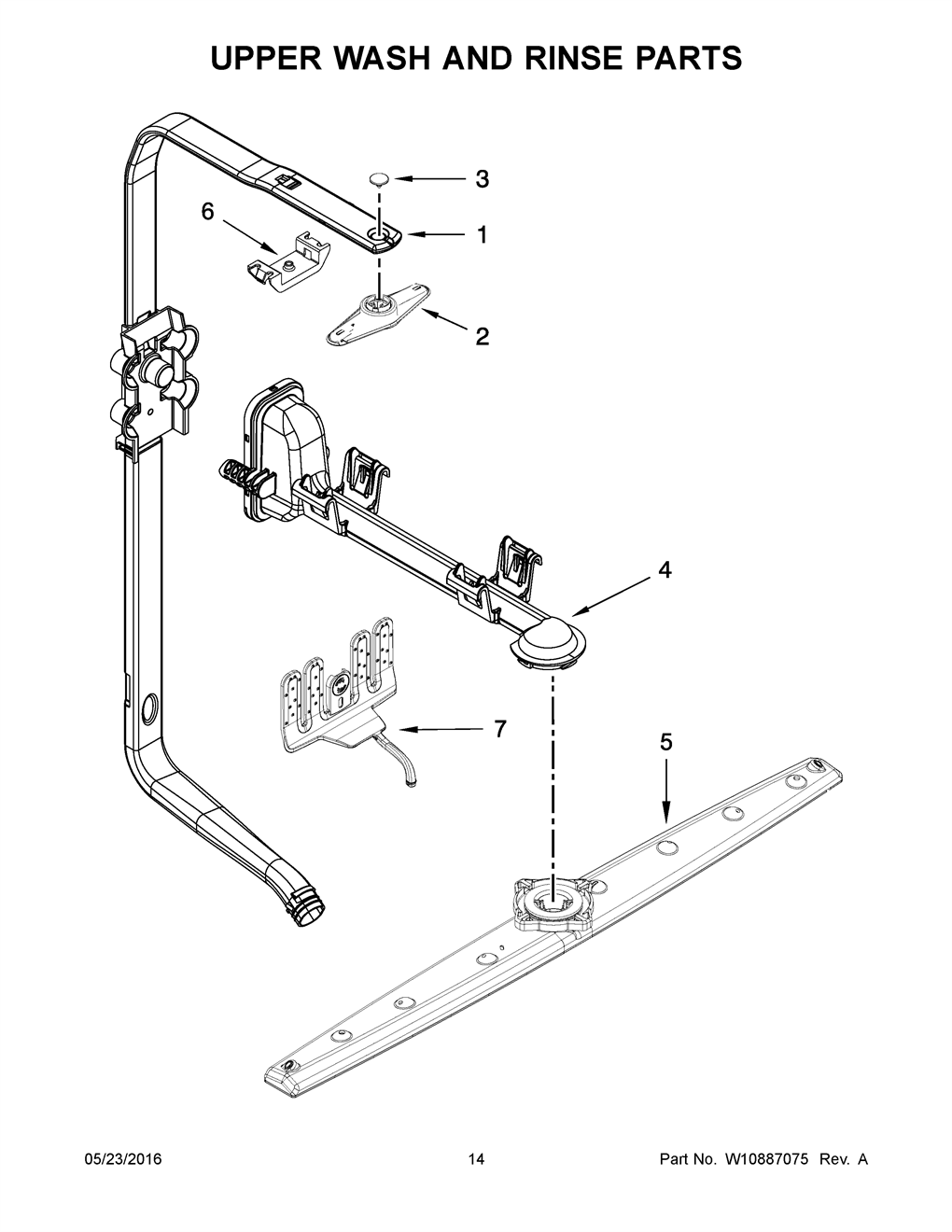 UPPER WASH AND RINSE PARTS

3

6

1

2

4

7

5

05/23/2016

14

Part No. W10887075 Rev. A