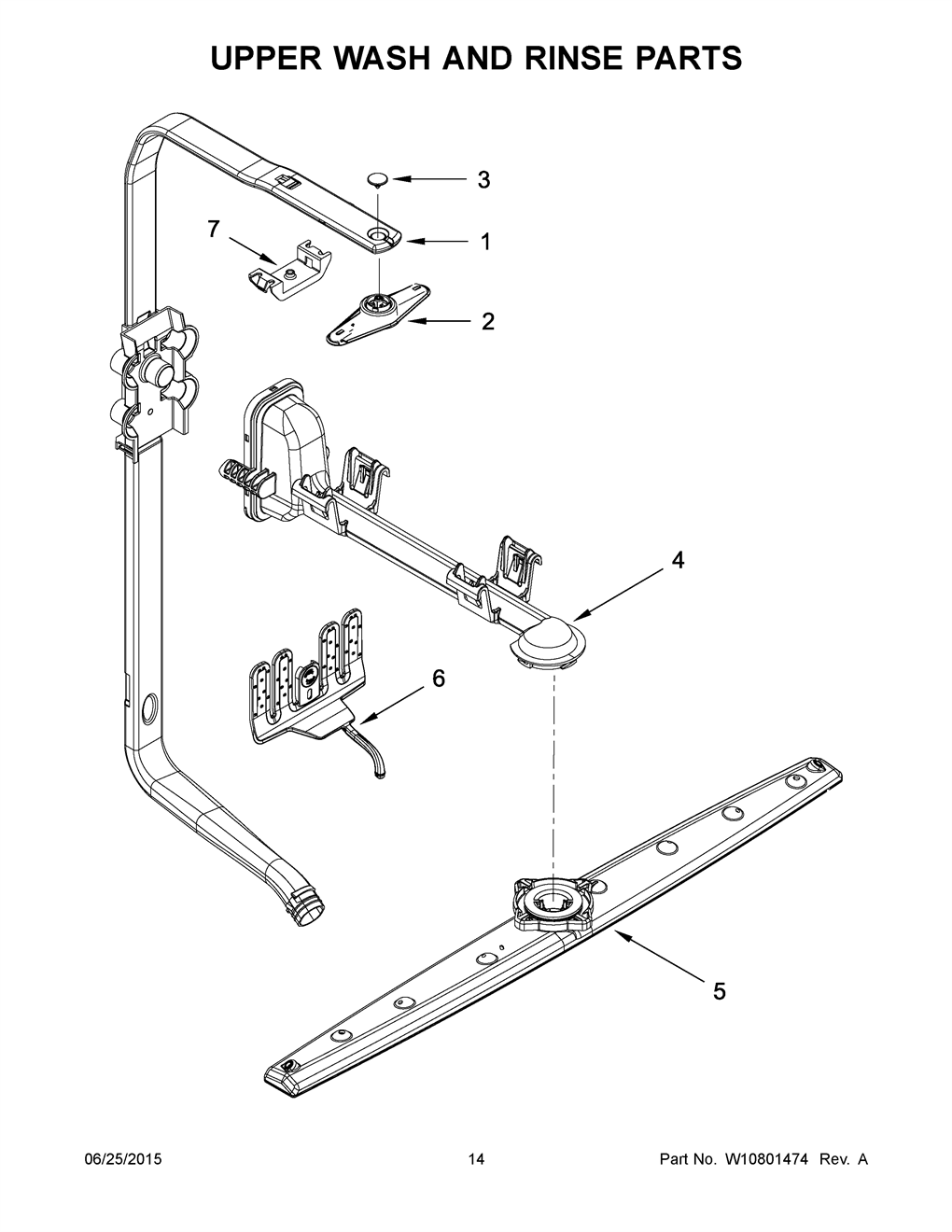 UPPER WASH AND RINSE PARTS

3
7
1
2
4
6
5

06/25/2015 14 Part No. W10801474 Rev. A