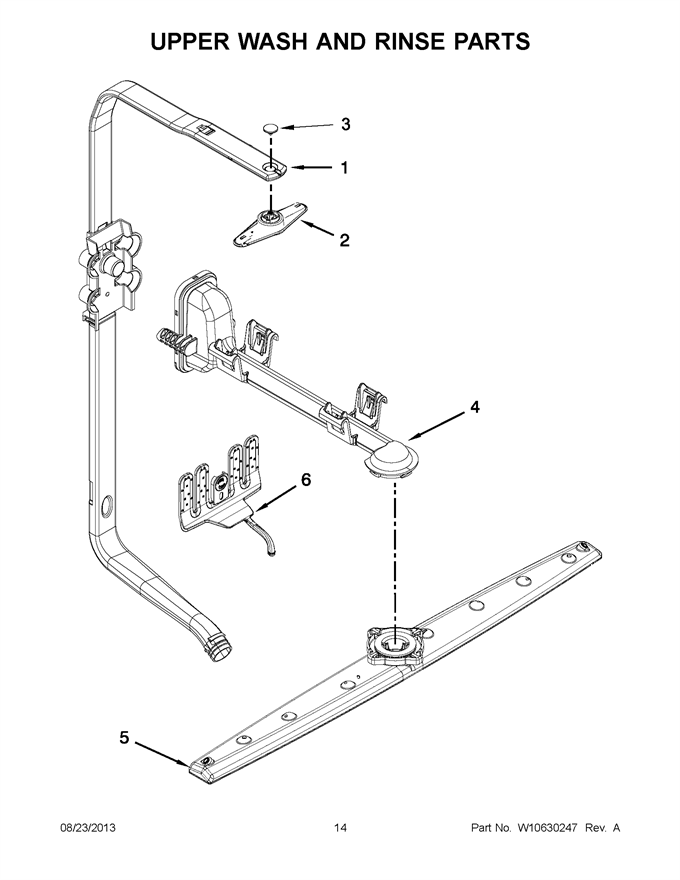 UPPER WASH AND RINSE PARTS

3

1

2

4

6

5

08/23/2013

14

Part No. W10630247 Rev. A