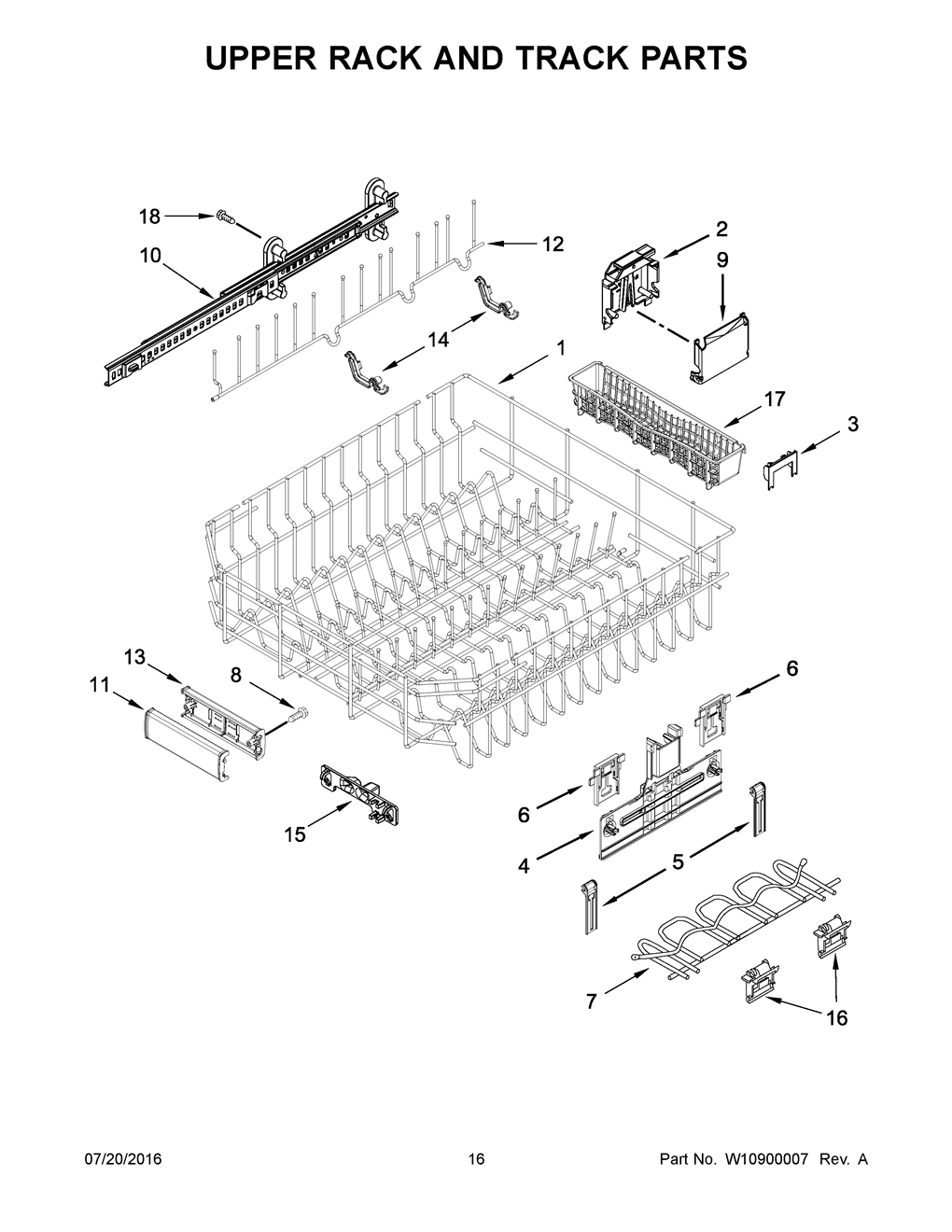 UPPER RACK AND TRACK PARTS

18
10
12
2
9
14
1
17
3
13
11
8
6
15
6
4
5
7
16

07/20/2016

16

Part No. W10900007 Rev. A