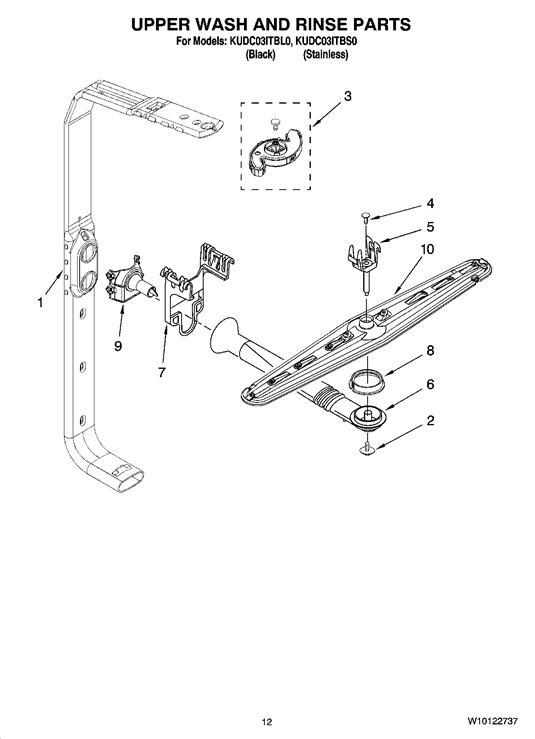 UPPER WASH AND RINSE PARTS

For Models: KUDC03ITBL0, KUDC03ITBS0
(Black) (Stainless)

3

4

5

10

1

9

7

8

6

2

12

W10122737