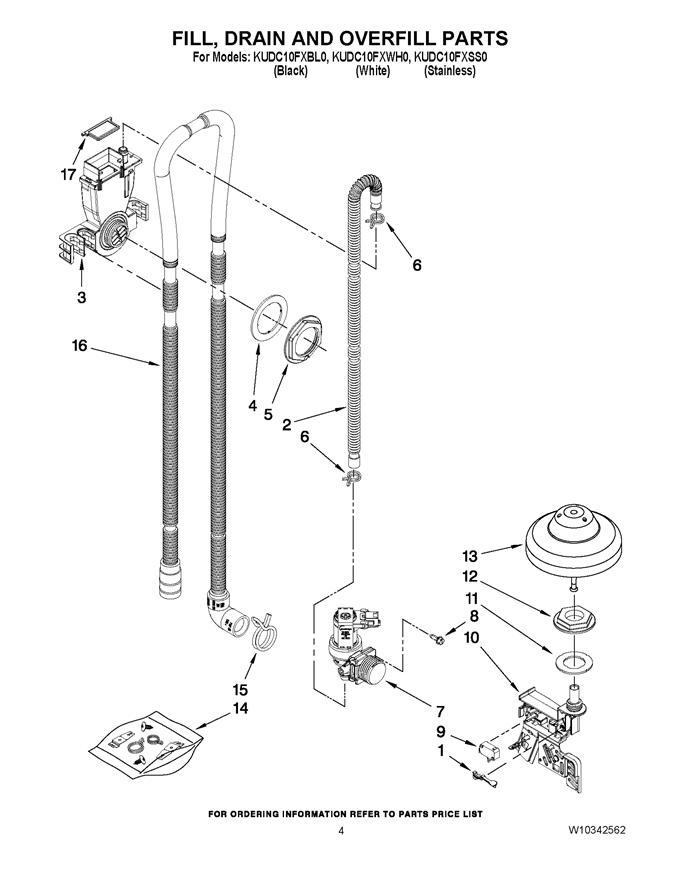 FILL, DRAIN AND OVERFILL PARTS
For Models: KUDC10FXBL0, KUDC10FXWH0, KUDC10FXSS0
(Black) (White) (Stainless)

17
3
16
6
4
5
2
6
13
12
11
8
10
15
14
7
9
1

FOR ORDERING INFORMATION REFER TO PARTS PRICE LIST
4
W10342562