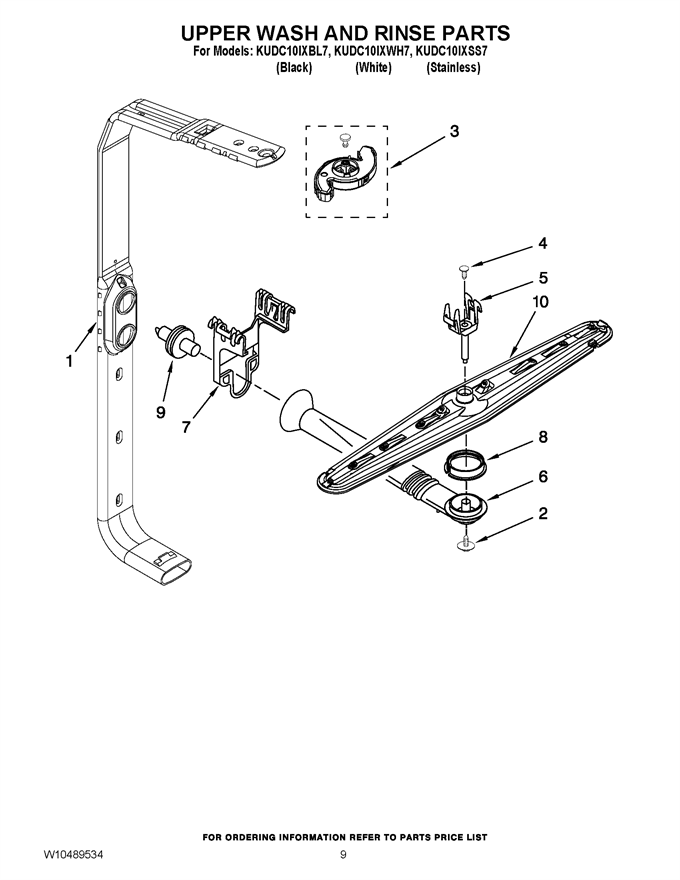 UPPER WASH AND RINSE PARTS

For Models: KUDC10IXBL7, KUDC10IXWH7, KUDC10IXSS7
(Black) (White) (Stainless)

3

4

5

10

1

9

7

8

6

2

FOR ORDERING INFORMATION REFER TO PARTS PRICE LIST

W10489534

9