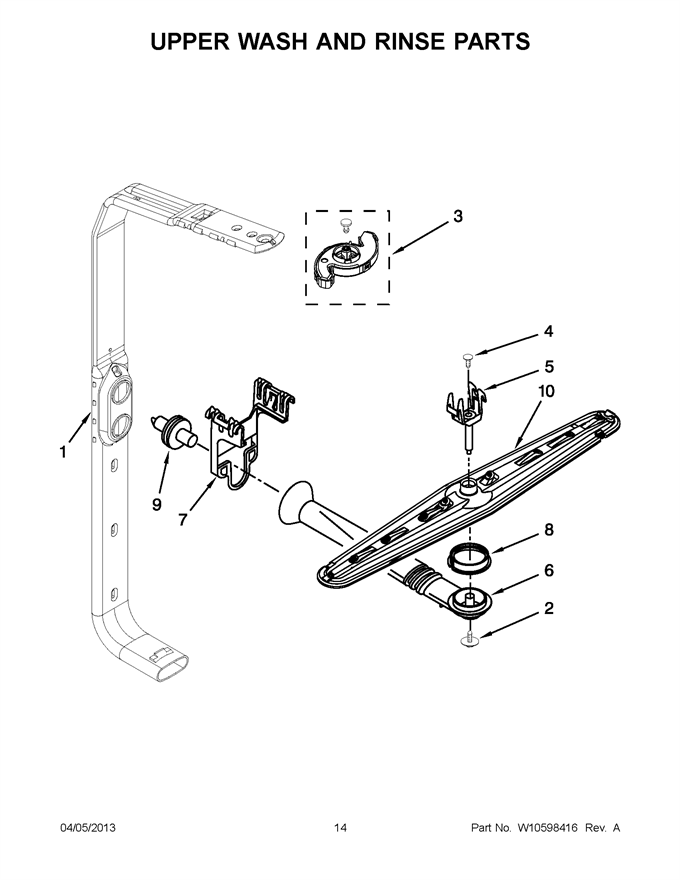 UPPER WASH AND RINSE PARTS

3

4

5

10

1

9

7

8

6

2

04/05/2013

14

Part No. W10598416 Rev. A