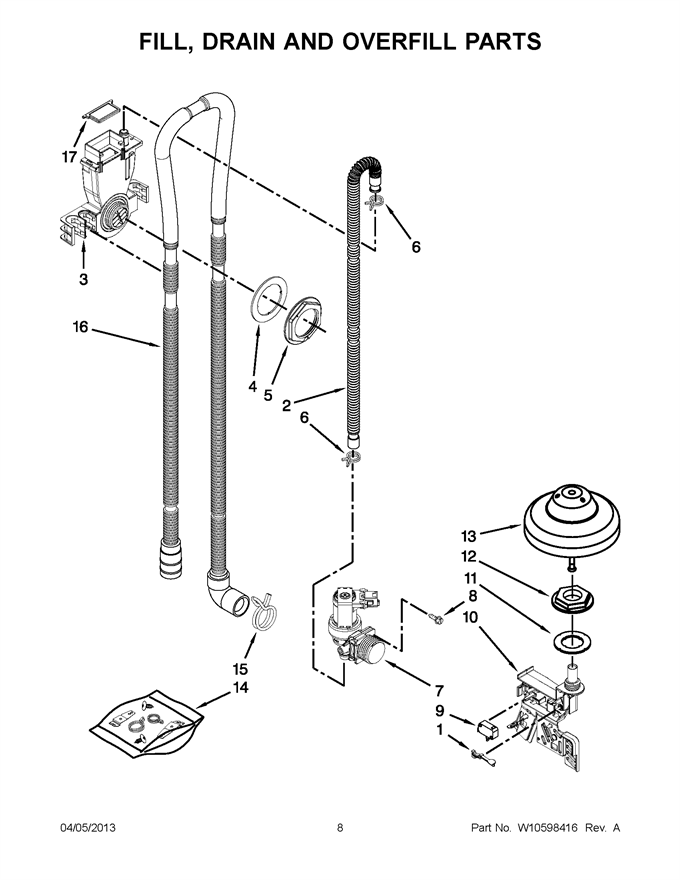 FILL, DRAIN AND OVERFILL PARTS

17

3

16

6

4

5

2

6

13

12

11

8

10

15

14

7

9

1

04/05/2013

8

Part No. W10598416 Rev. A