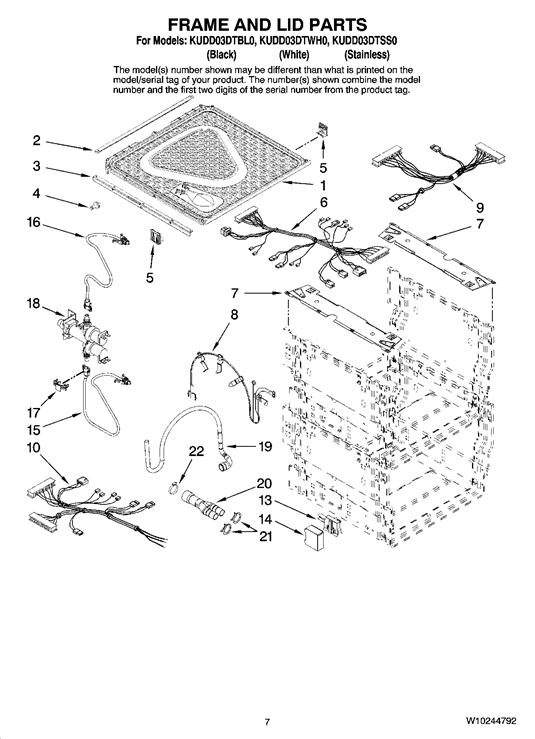 FRAME AND LID PARTS
For Models: KUDD03DTBL0, KUDD03DTWH0, KUDD03DTSS0
(Black) (White) (Stainless)

The model(s) number shown may be different than what is printed on the model/serial tag of your product. The number(s) shown combine the model number and the first two digits of the serial number from the product tag.

2
3
4
16
5
5
1
6
9
7
7
18
8
17
15
10
22
19
20
13
14
21

7

W10244792