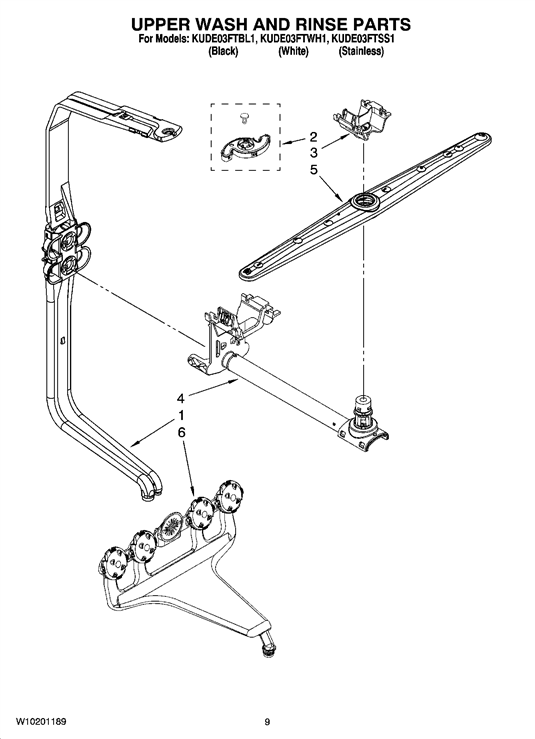 UPPER WASH AND RINSE PARTS
For Models: KUDE03FTBL1, KUDE03FTWH1, KUDE03FTSS1
(Black) (White) (Stainless)

2
3
5
4
1
6

W10201189

9