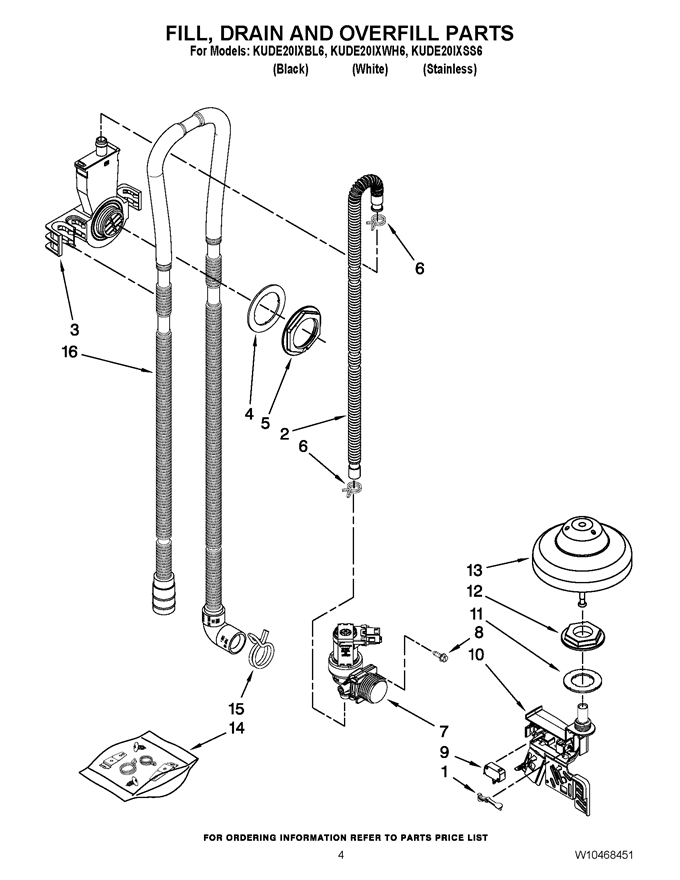 FILL, DRAIN AND OVERFILL PARTS
For Models: KUDE20IXBL6, KUDE20IXWH6, KUDE20IXSS6
(Black) (White) (Stainless)

6
3
16
4
5
2
6
13
12
11
8
10
15
14
7
9
1

FOR ORDERING INFORMATION REFER TO PARTS PRICE LIST
4
W10468451