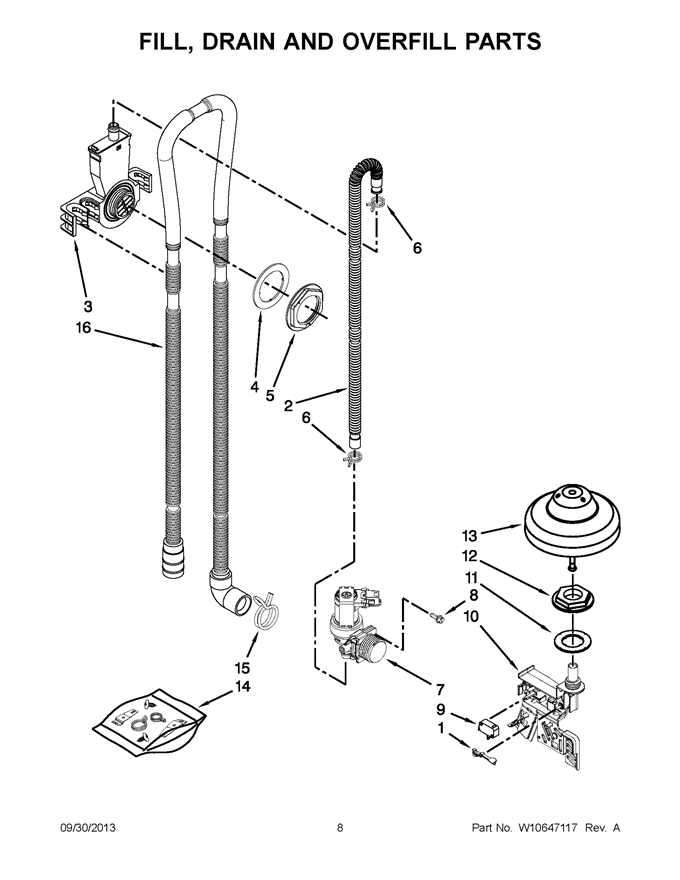 FILL, DRAIN AND OVERFILL PARTS

6
3
16
4
5
2
6
13
12
11
8
10
15
14
7
9
1

09/30/2013 8 Part No. W10647117 Rev. A