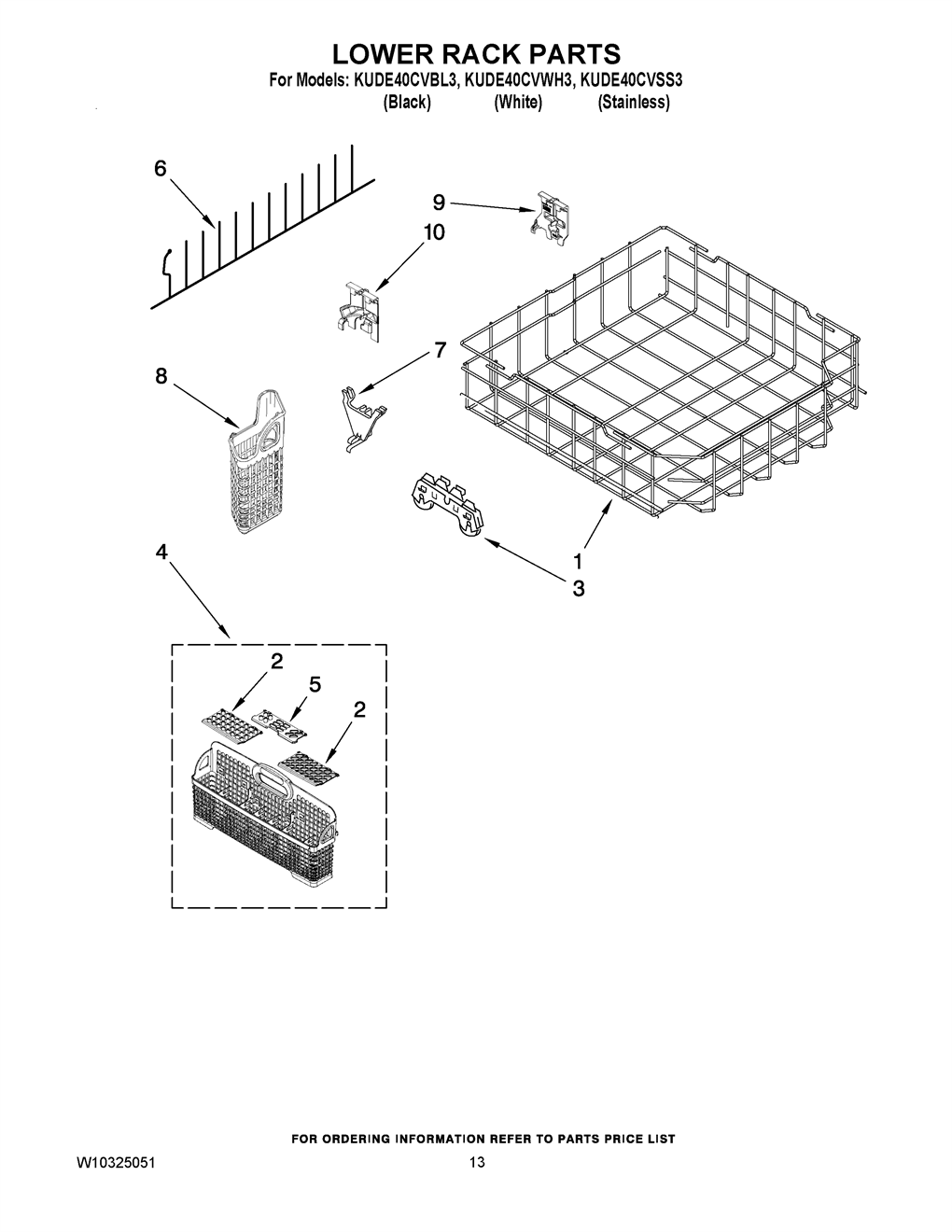 LOWER RACK PARTS
For Models: KUDE40CVBL3, KUDE40CVWH3, KUDE40CVSS3
(Black) (White) (Stainless)

6
9
10
7
8
1
3
4
2
5
2

FOR ORDERING INFORMATION REFER TO PARTS PRICE LIST
W10325051 13