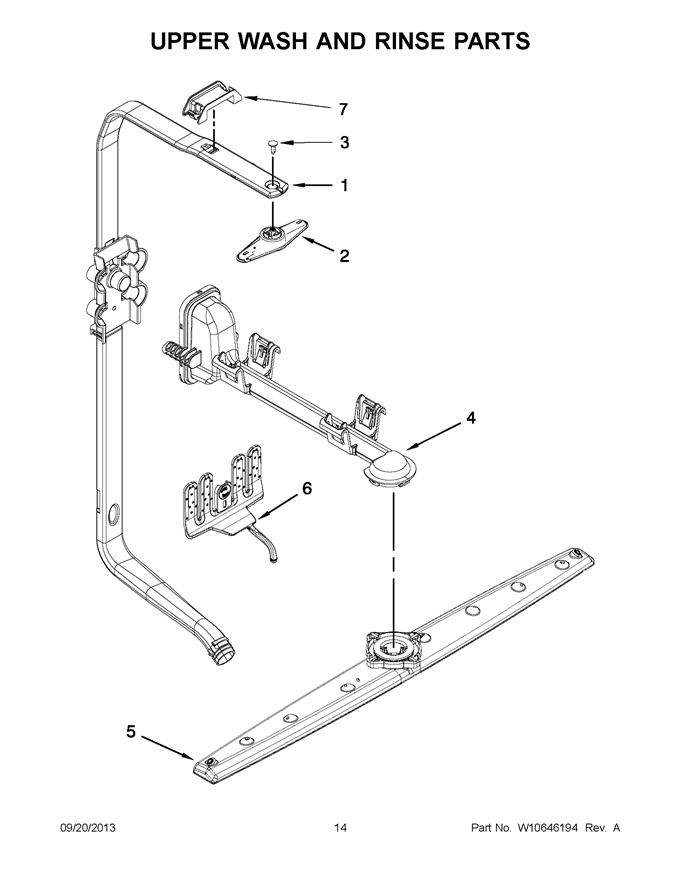 UPPER WASH AND RINSE PARTS

7

3

1

2

4

6

5

09/20/2013

14

Part No. W10646194 Rev. A