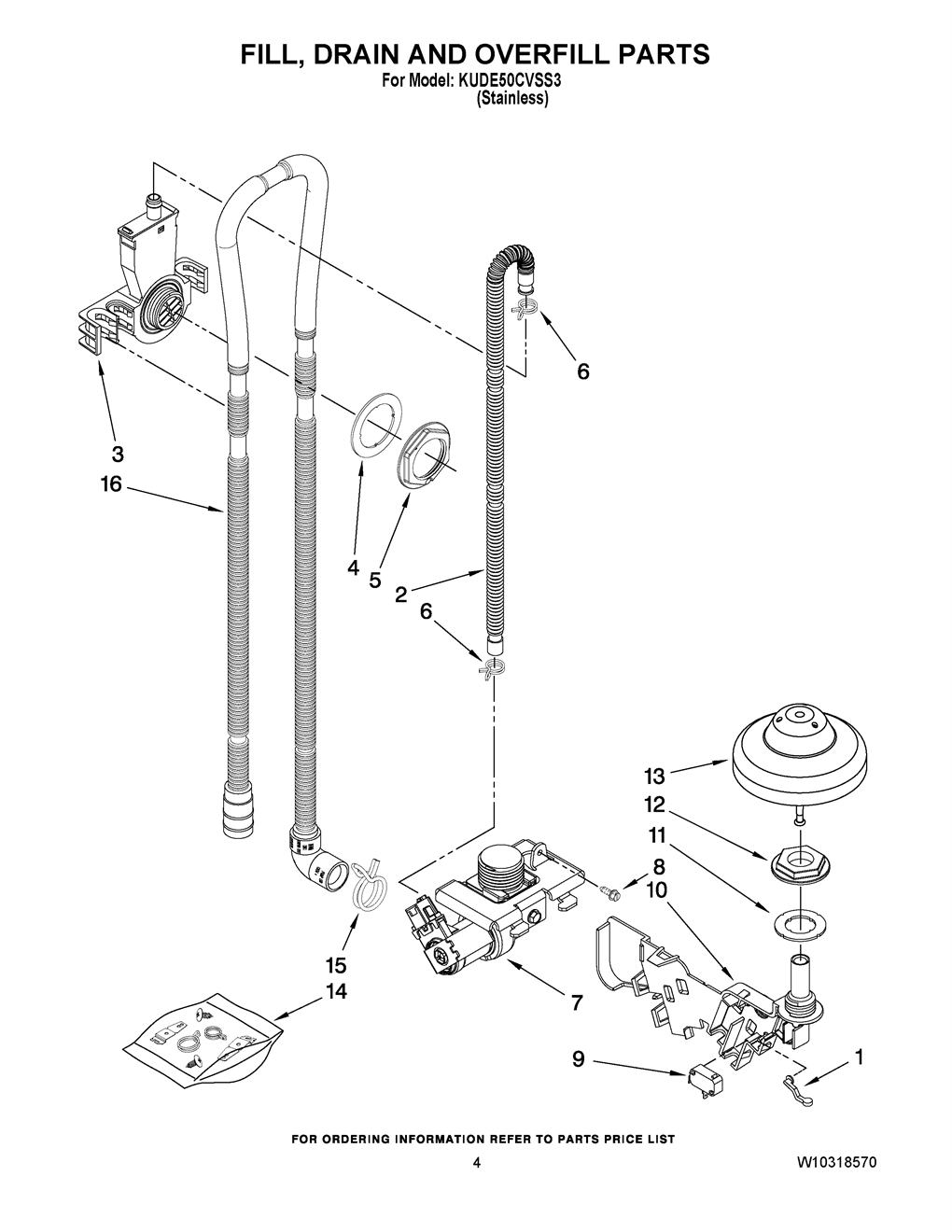 FILL, DRAIN AND OVERFILL PARTS
For Model: KUDE50CVSS3
(Stainless)

6
3
16
4
5
2
6
13
12
11
8
10
15
14
7
9
1

FOR ORDERING INFORMATION REFER TO PARTS PRICE LIST

4

W10318570