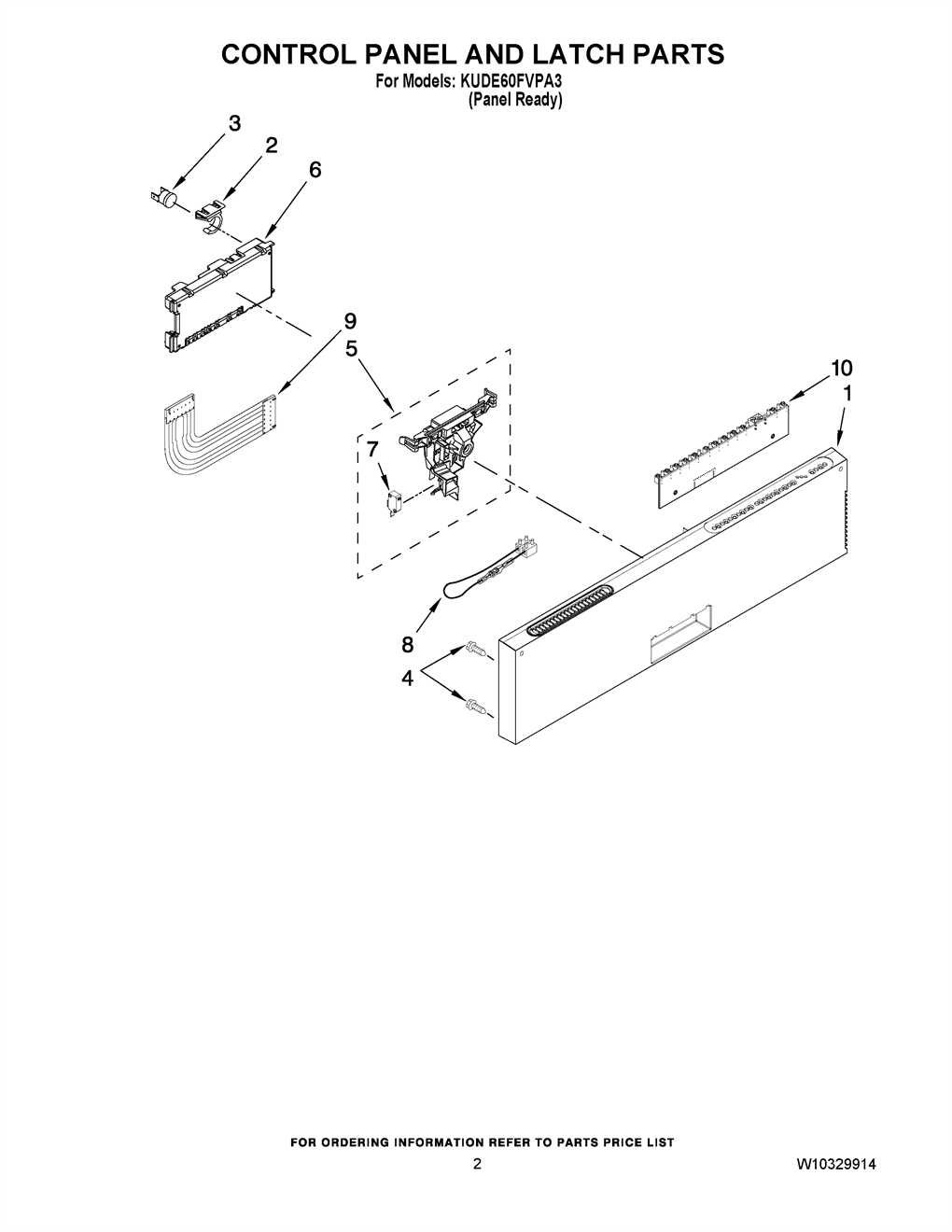 CONTROL PANEL AND LATCH PARTS
For Models: KUDE60FVPA3
(Panel Ready)

3
2
6
9
5
10
1
7
8
4

FOR ORDERING INFORMATION REFER TO PARTS PRICE LIST
2
W10329914