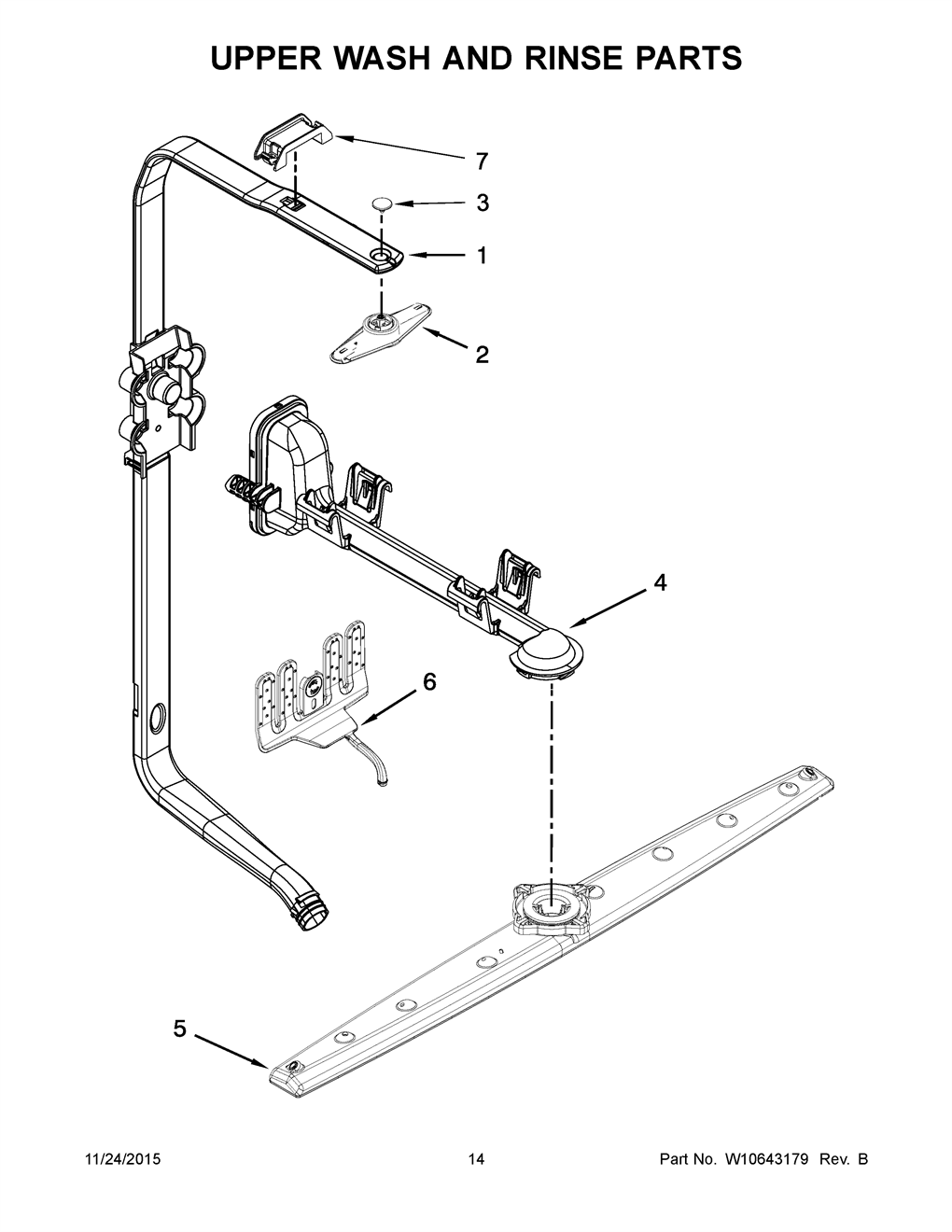 UPPER WASH AND RINSE PARTS

7

3

1

2

4

6

5

11/24/2015

14

Part No. W10643179 Rev. B