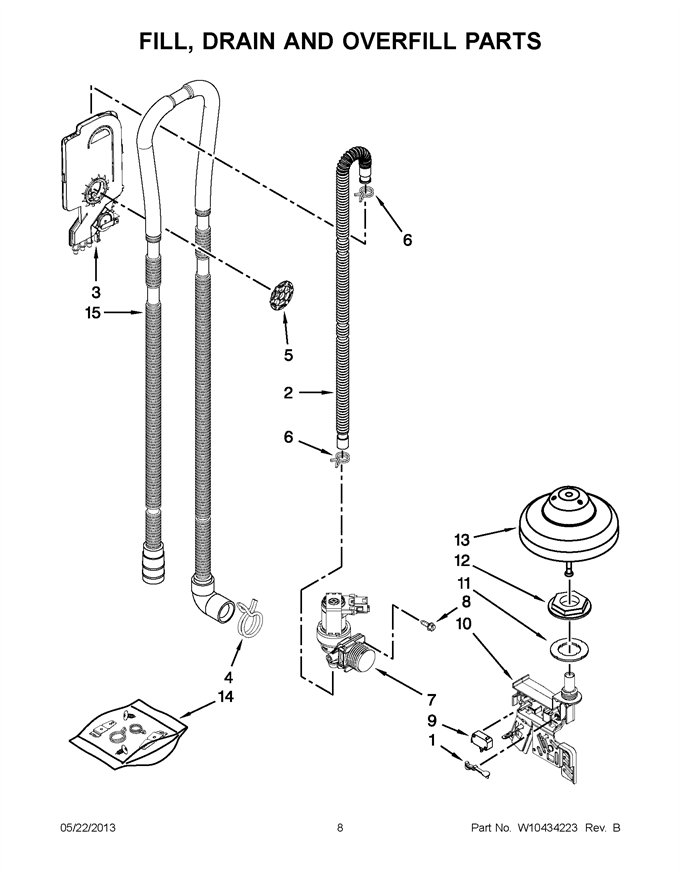 FILL, DRAIN AND OVERFILL PARTS

6

3
15

5

2

6

13

12

11
8
10

4
14

7

9
1

05/22/2013 8 Part No. W10434223 Rev. B