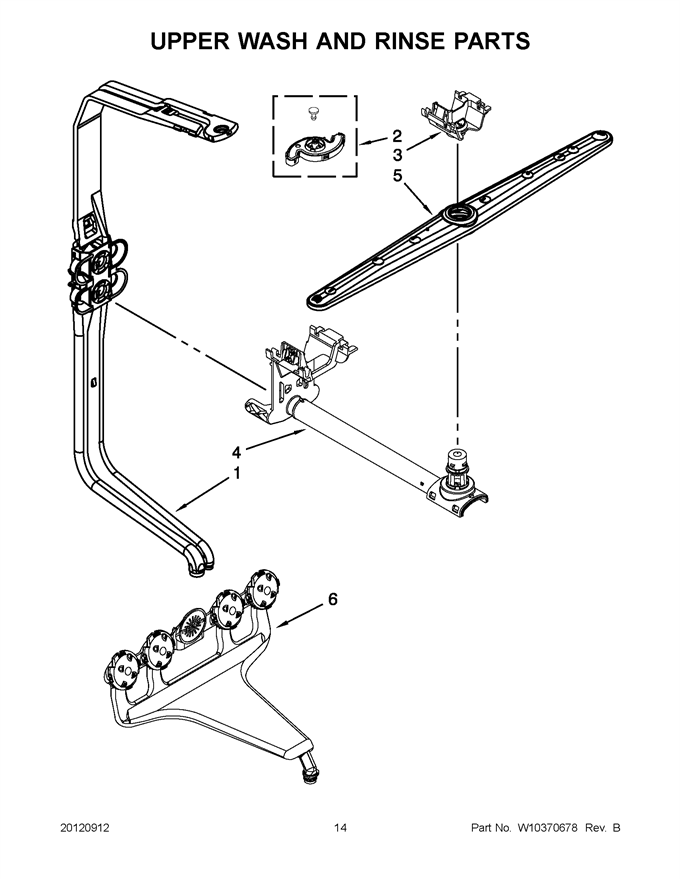 UPPER WASH AND RINSE PARTS

2
3
5

4
1

6

20120912

14

Part No. W10370678 Rev. B