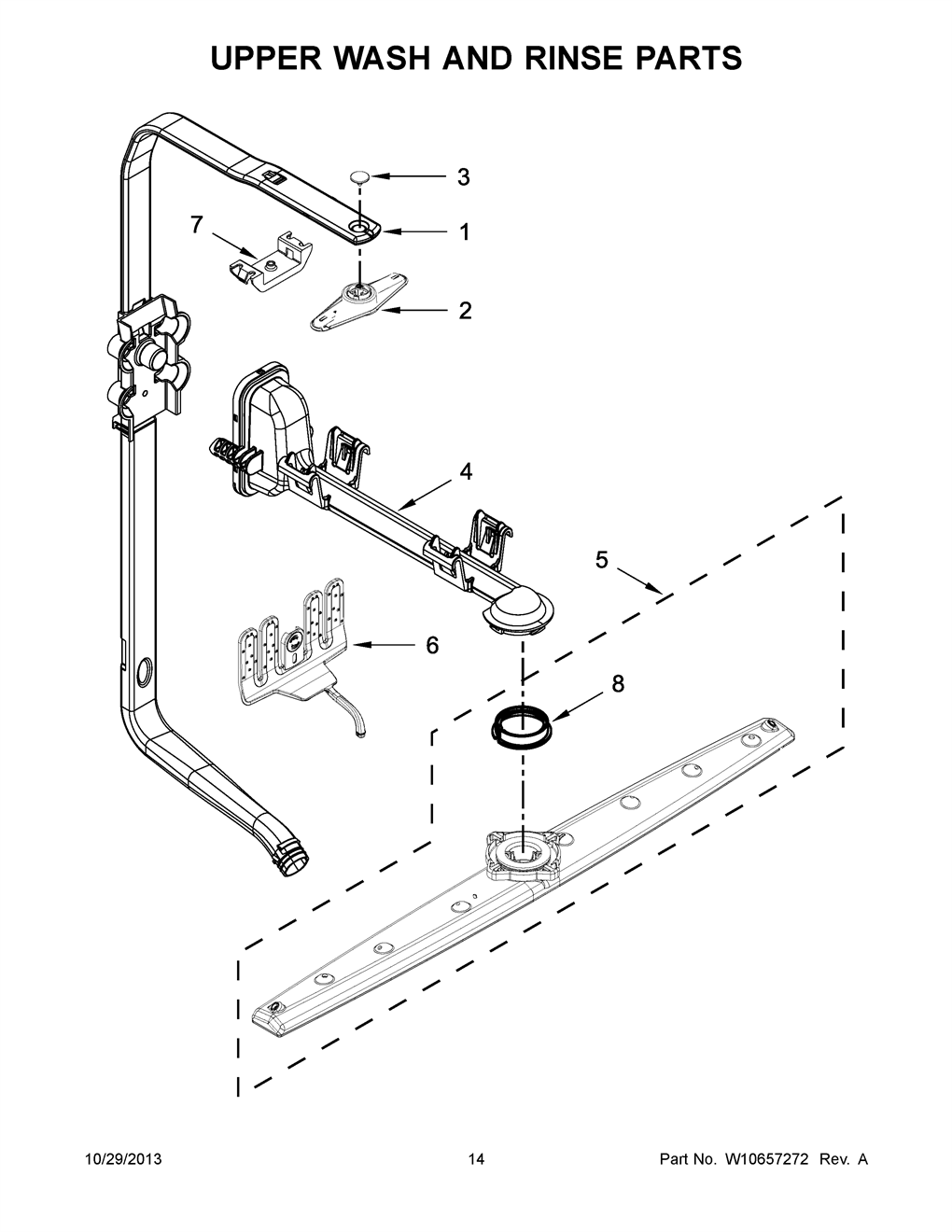 UPPER WASH AND RINSE PARTS

3
7
1
2
4
5
6
8

10/29/2013
14
Part No. W10657272 Rev. A