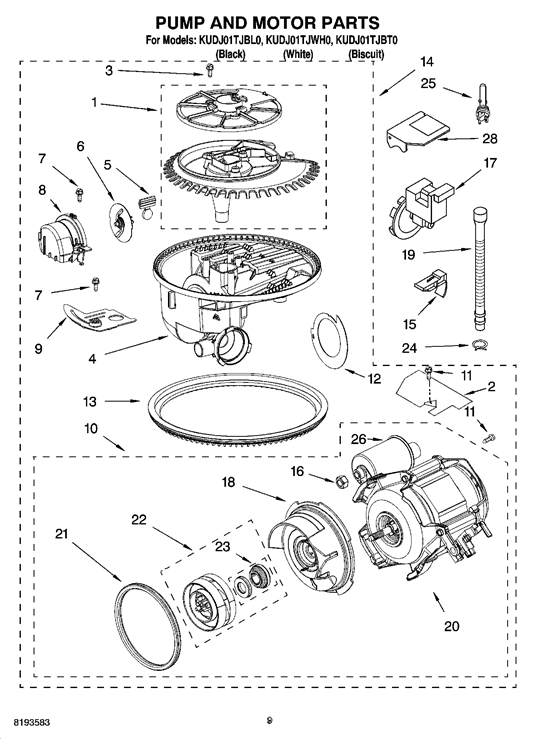 PUMP AND MOTOR PARTS
For Models: KUDJ01TJBL0, KUDJ01TJWH0, KUDJ01TJBT0
(Black) (White) (Biscuit)

3
14
25
1
28
7
6
5
17
8
19
7
15
9
4
24
12
11
2
13
11
10
26
16
18
22
21
23
20

8193583
9