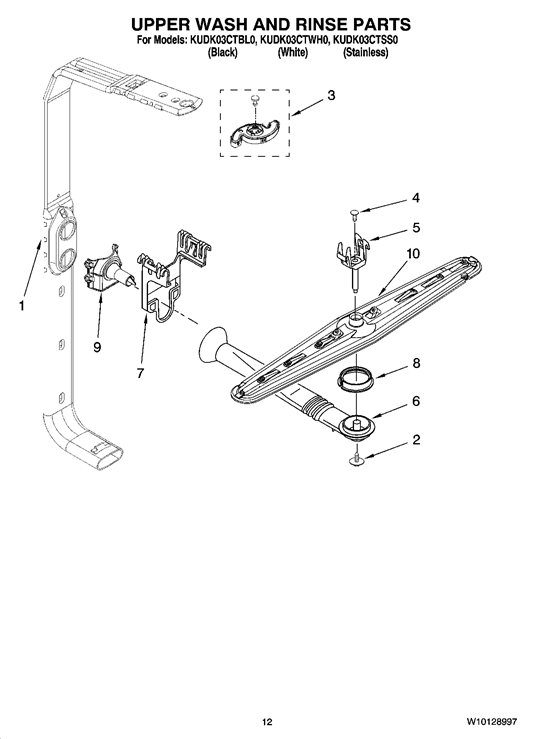 UPPER WASH AND RINSE PARTS
For Models: KUDK03CTBL0, KUDK03CTWH0, KUDK03CTSS0
(Black) (White) (Stainless)

3

4

5

10

1

9

7

8

6

2

12

W10128997