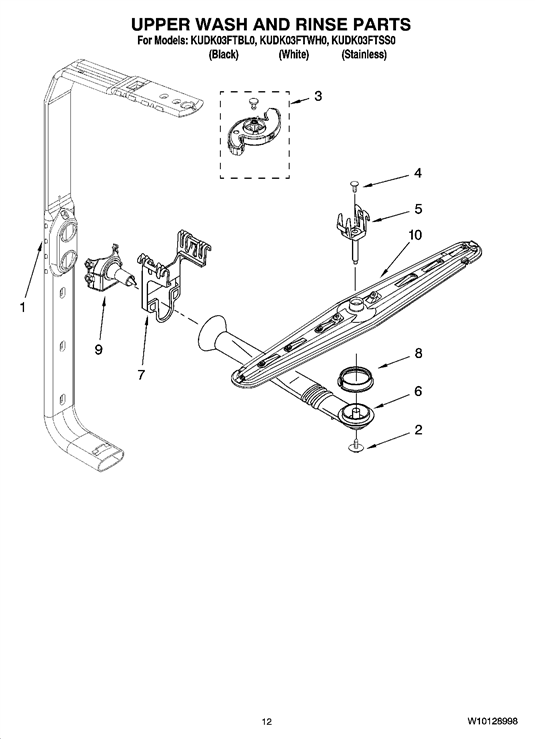 UPPER WASH AND RINSE PARTS
For Models: KUDK03FTBL0, KUDK03FTWH0, KUDK03FTSS0
(Black) (White) (Stainless)

3
4
5
10
1
9
7
8
6
2

12
W10128998