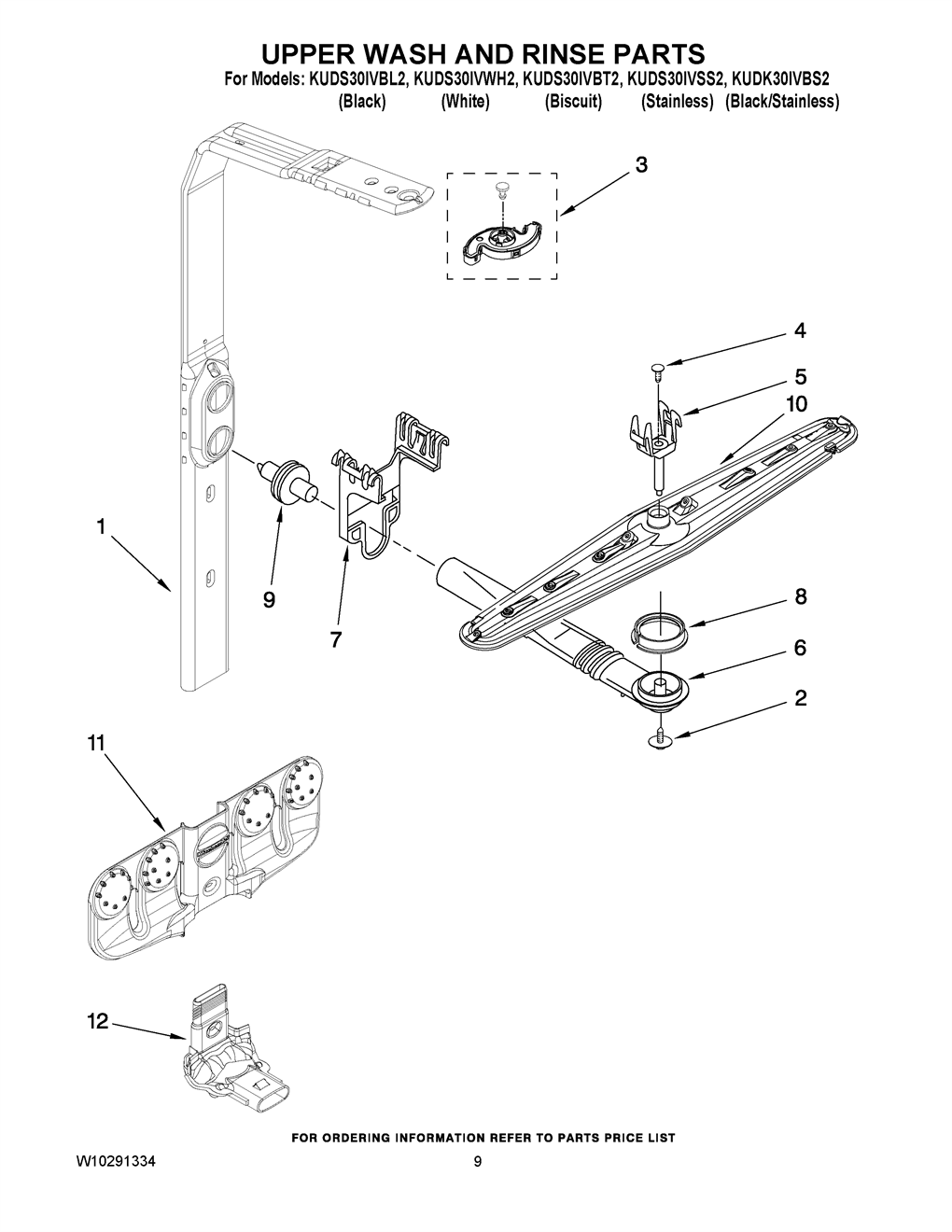 UPPER WASH AND RINSE PARTS

For Models: KUDS30IVBL2, KUDS30IVWH2, KUDS30IVBT2, KUDS30IVSS2, KUDK30IVBS2
(Black) (White) (Biscuit) (Stainless) (Black/Stainless)

3

4

5

10

1

9

7

8

6

2

11

12

FOR ORDERING INFORMATION REFER TO PARTS PRICE LIST

W10291334

9