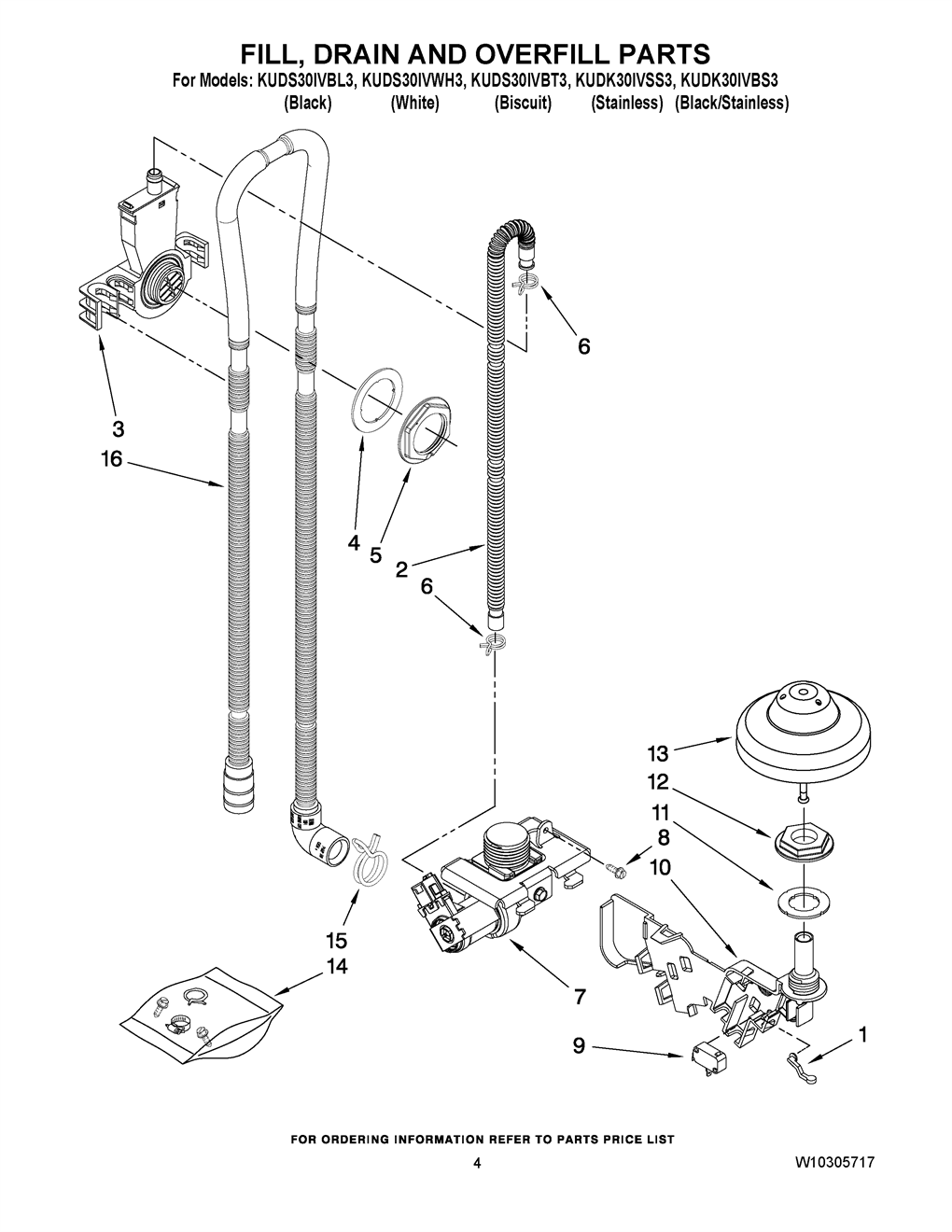 FILL, DRAIN AND OVERFILL PARTS
For Models: KUDS30IVBL3, KUDS30IVWH3, KUDS30IVBT3, KUDK30IVSS3, KUDK30IVBS3
(Black) (White) (Biscuit) (Stainless) (Black/Stainless)

6
3
16
4
5
2
6
13
12
11
8
10
15
14
7
9
1

FOR ORDERING INFORMATION REFER TO PARTS PRICE LIST
4
W10305717