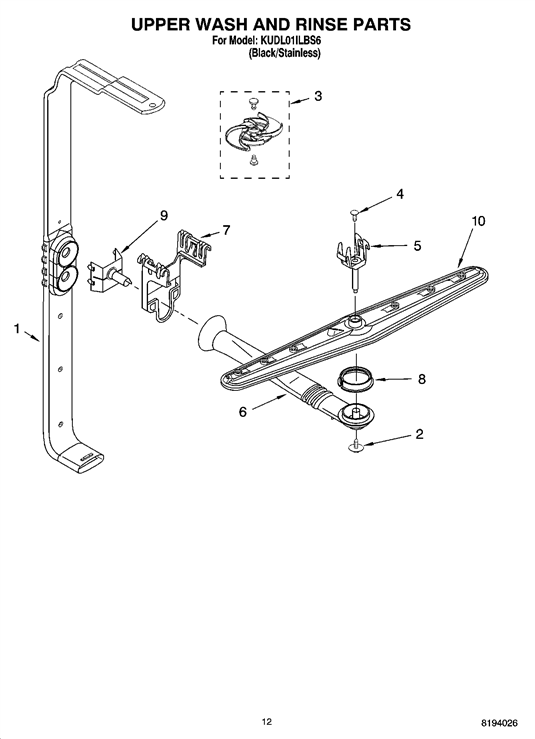 UPPER WASH AND RINSE PARTS
For Model: KUDL01ILBS6
(Black/Stainless)

3

4

9

7

10

5

1

8

6

2

12

8194026