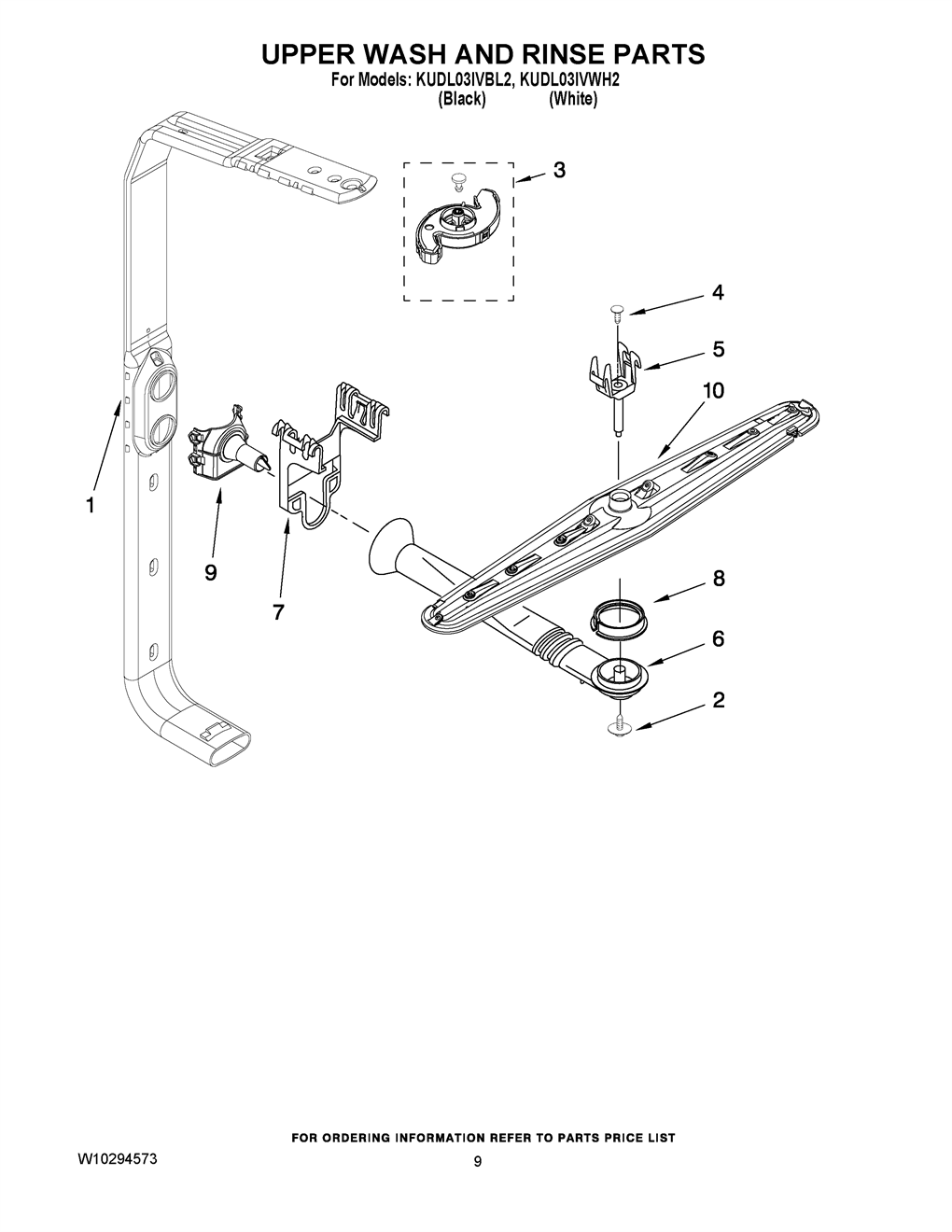 UPPER WASH AND RINSE PARTS
For Models: KUDL03IVBL2, KUDL03IVWH2
(Black) (White)

3

4

5

10

1

9

7

8

6

2

FOR ORDERING INFORMATION REFER TO PARTS PRICE LIST

W10294573

9