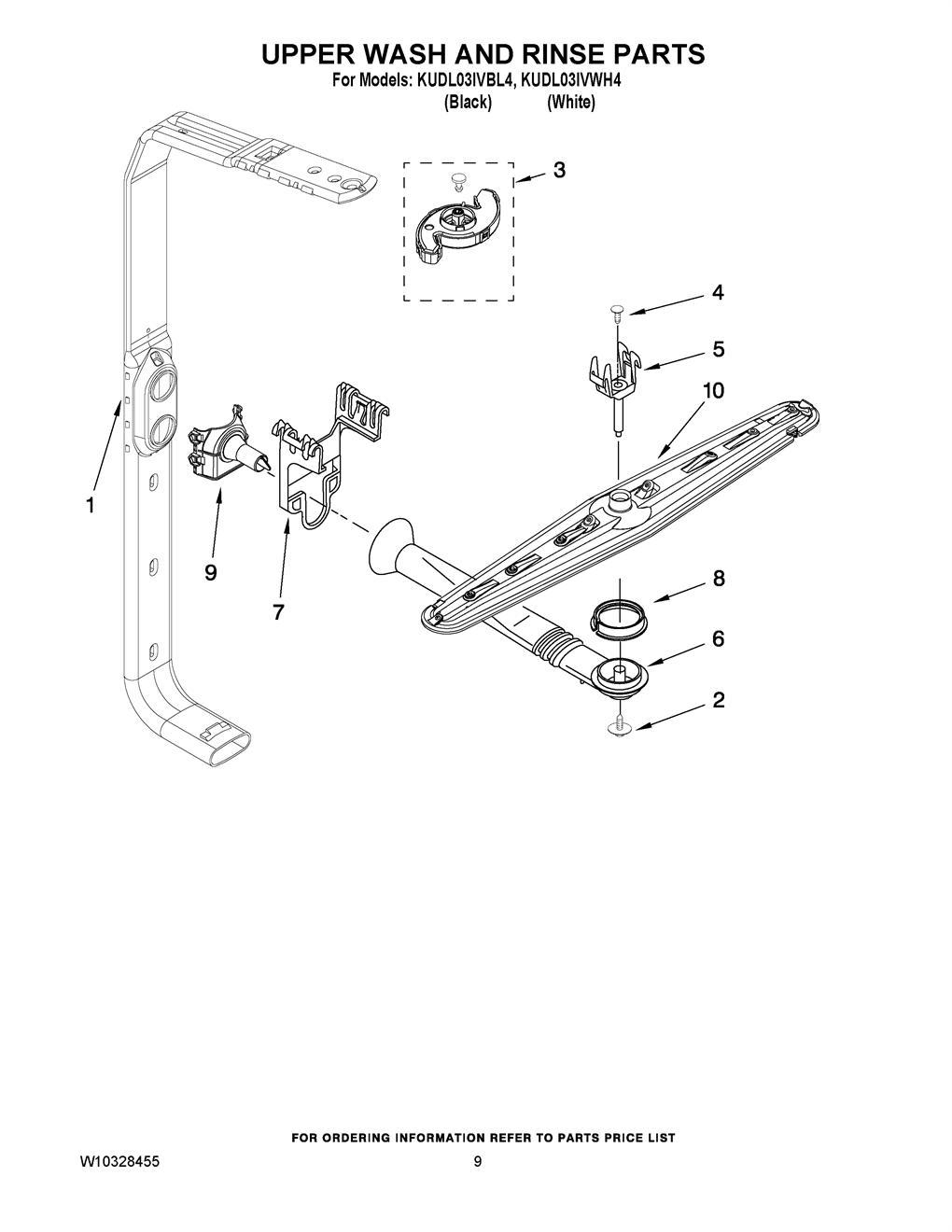 UPPER WASH AND RINSE PARTS
For Models: KUDL03IVBL4, KUDL03IVWH4
(Black) (White)

3
4
5
10
1
9
7
8
6
2

FOR ORDERING INFORMATION REFER TO PARTS PRICE LIST
W10328455
9