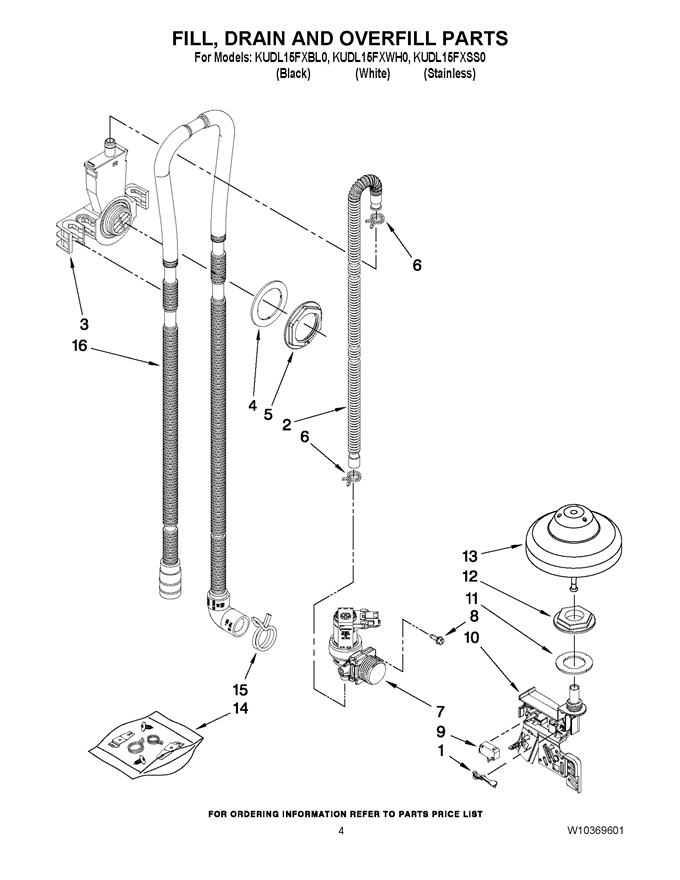 FILL, DRAIN AND OVERFILL PARTS
For Models: KUDL15FXBL0, KUDL15FXWH0, KUDL15FXSS0
(Black) (White) (Stainless)

6
3
16
4
5
2
6
13
12
11
8
10
15
14
7
9
1

FOR ORDERING INFORMATION REFER TO PARTS PRICE LIST
4
W10369601