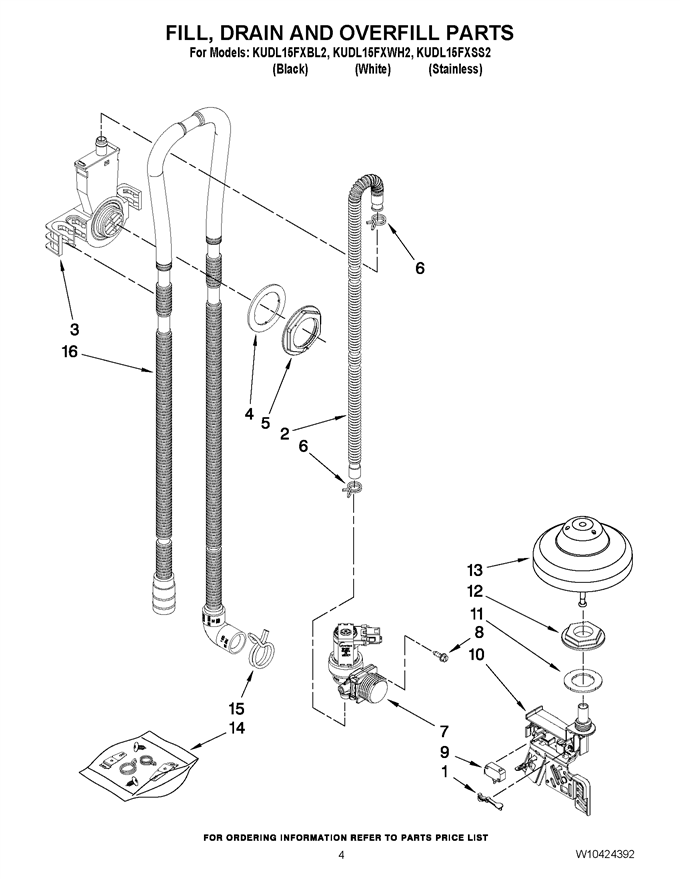 FILL, DRAIN AND OVERFILL PARTS
For Models: KUDL15FXBL2, KUDL15FXWH2, KUDL15FXSS2
(Black) (White) (Stainless)

6

3
16

4 5 2

6

13
12
11
8
10

15
14

7
9
1

FOR ORDERING INFORMATION REFER TO PARTS PRICE LIST
4
W10424392