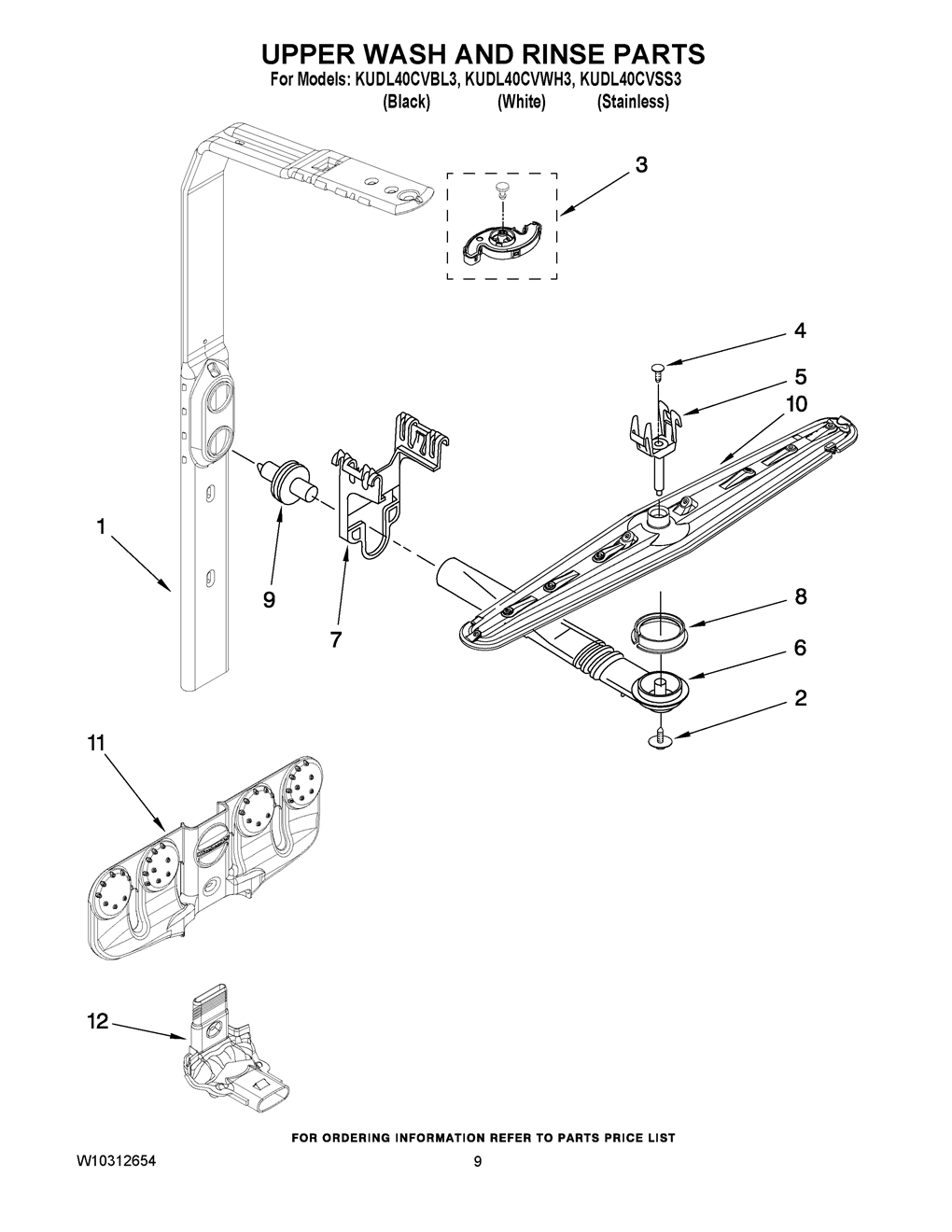 UPPER WASH AND RINSE PARTS
For Models: KUDL40CVBL3, KUDL40CVWH3, KUDL40CVSS3
(Black) (White) (Stainless)

3
4
5
10
1
9
7
8
6
2
11
12

FOR ORDERING INFORMATION REFER TO PARTS PRICE LIST
W10312654
9