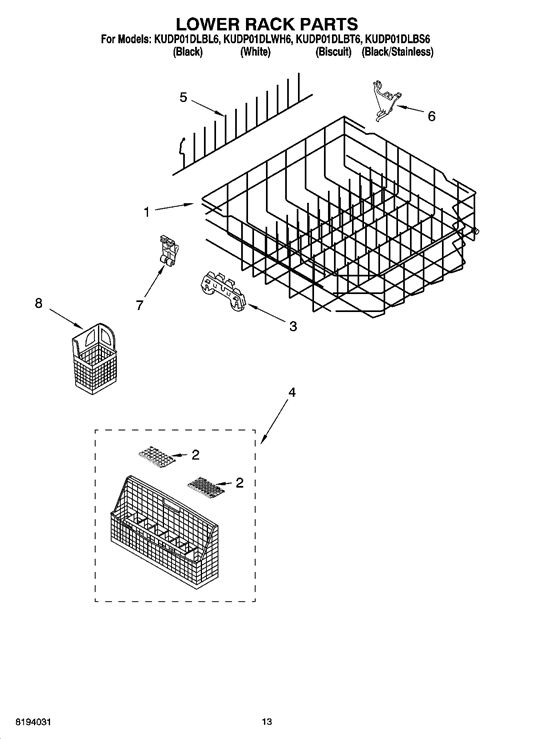 LOWER RACK PARTS
For Models: KUDP01DLBL6, KUDP01DLWH6, KUDP01DLBT6, KUDP01DLBS6
(Black) (White) (Biscuit) (Black/Stainless)

5
6
1
7
3
8
4
2
2

8194031
13