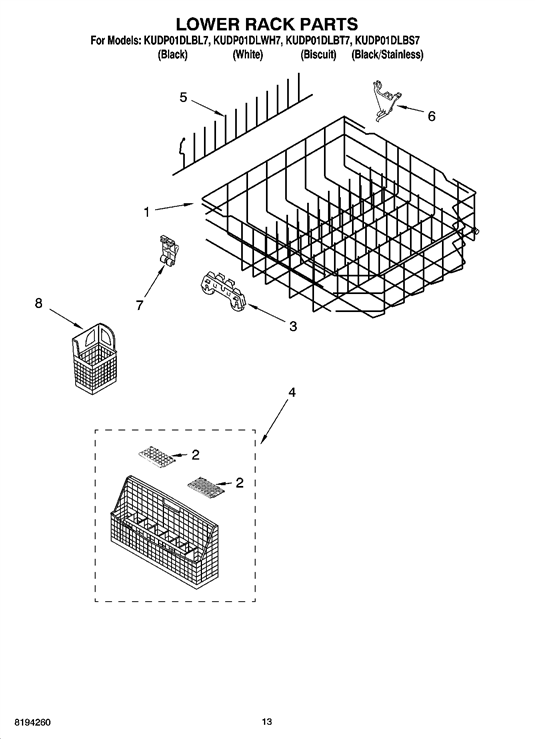 LOWER RACK PARTS
For Models: KUDP01DLBL7, KUDP01DLWH7, KUDP01DLBT7, KUDP01DLBS7
(Black) (White) (Biscuit) (Black/Stainless)

5
6
1
7
3
8
4
2
2

8194260
13