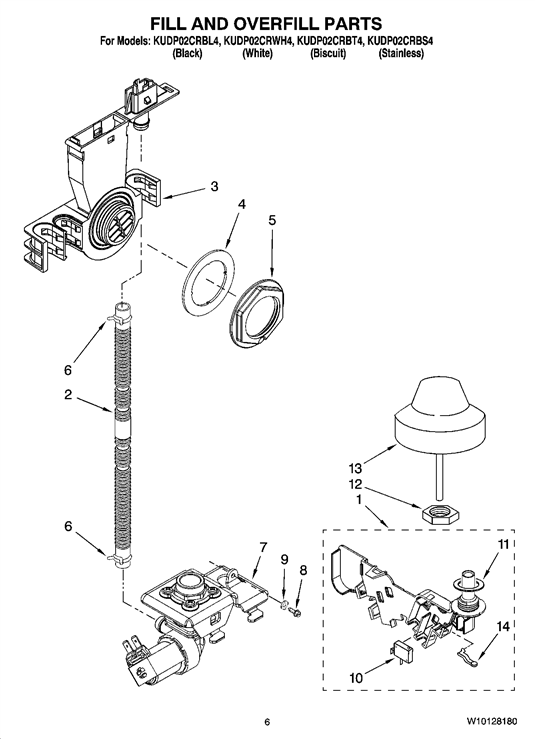 FILL AND OVERFILL PARTS
For Models: KUDP02CRBL4, KUDP02CRWH4, KUDP02CRBT4, KUDP02CRBS4
(Black) (White) (Biscuit) (Stainless)

3
4
5
6
2
13
12
1
6
7
9
8
11
14
10

6
W10128180