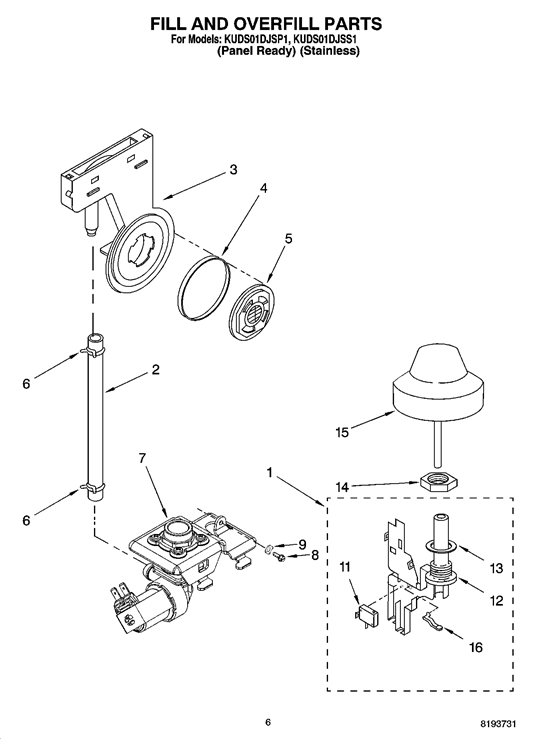 FILL AND OVERFILL PARTS
For Models: KUDS01DJSP1, KUDS01DJSS1
(Panel Ready) (Stainless)

3
4
5
6
2
15
7
1
14
6
9
8
13
11
12
16

6
8193731