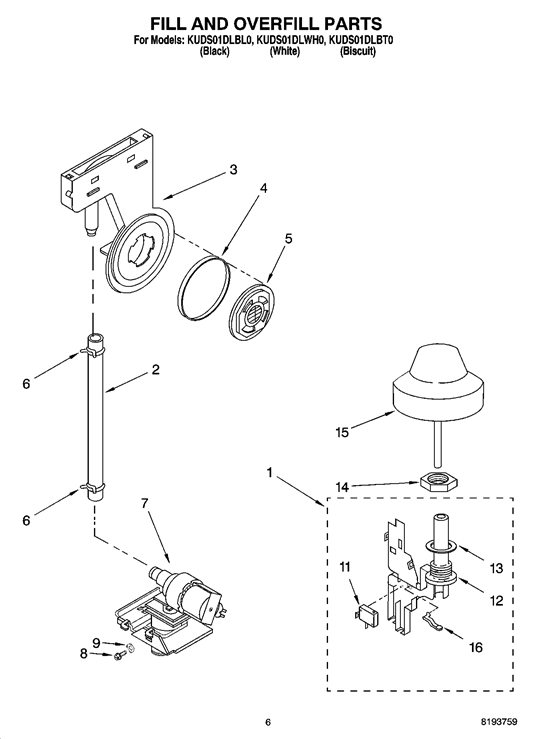 FILL AND OVERFILL PARTS
For Models: KUDS01DLBL0, KUDS01DLWH0, KUDS01DLBT0
(Black) (White) (Biscuit)

3
4
5
6
2
15
1
14
6
7
13
11
12
9
8
16

6

8193759