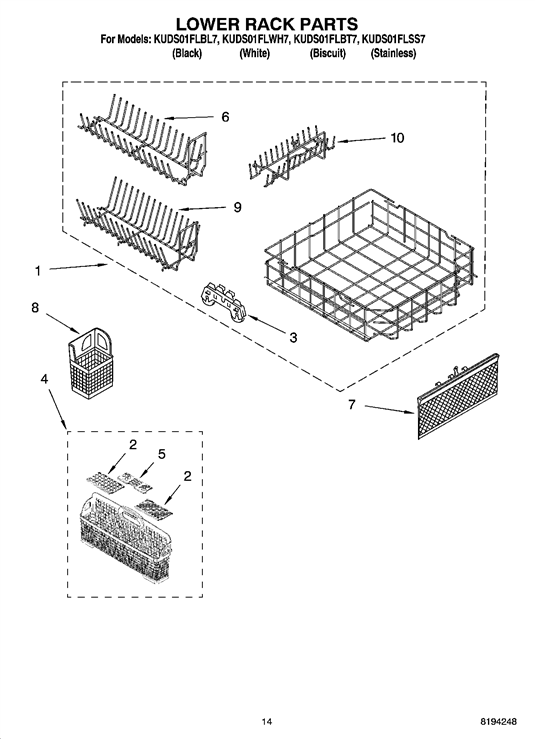 LOWER RACK PARTS

For Models: KUDS01FLBL7, KUDS01FLWH7, KUDS01FLBT7, KUDS01FLSS7
(Black) (White) (Biscuit) (Stainless)

6

10

9

1

8

3

4

7

2

5

2

14

8194248