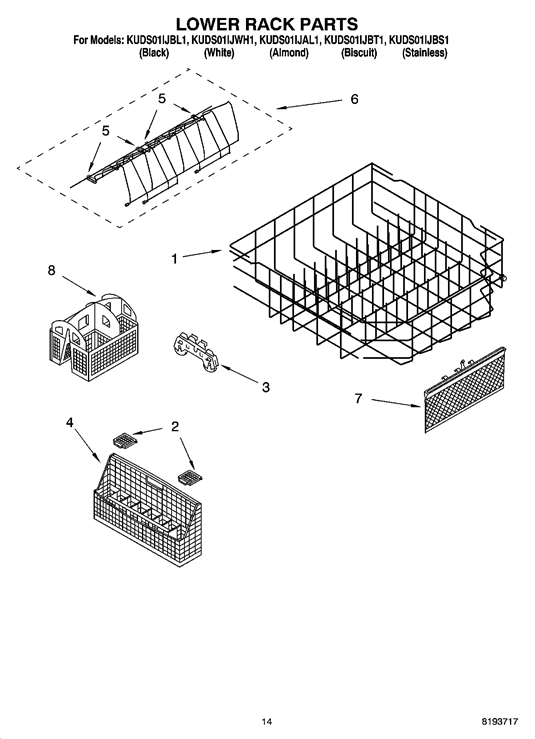 LOWER RACK PARTS

For Models: KUDS01IJBL1, KUDS01IJWH1, KUDS01IJAL1, KUDS01IJBT1, KUDS01IJBS1
(Black) (White) (Almond) (Biscuit) (Stainless)

5

5

6

1

8

3

7

4

2

14

8193717