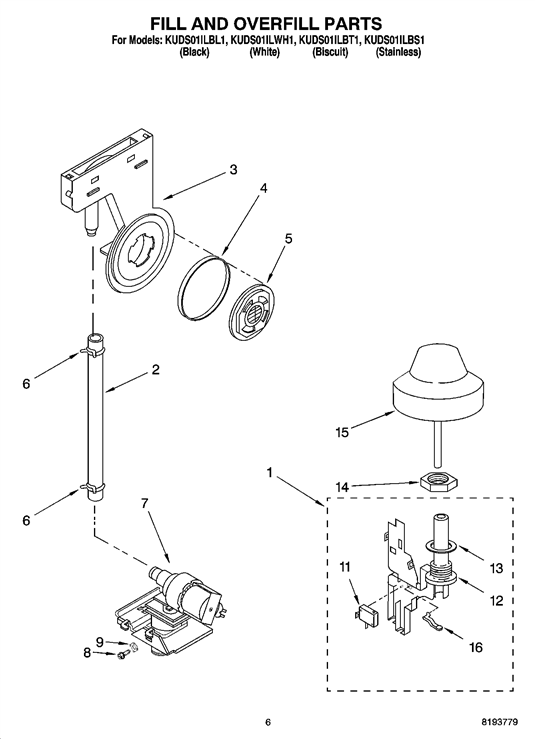 FILL AND OVERFILL PARTS
For Models: KUDS01ILBL1, KUDS01ILWH1, KUDS01ILBT1, KUDS01ILBS1
(Black) (White) (Biscuit) (Stainless)

3
4
5
6
2
15
1
14
6
7
13
11
12
16
9
8

6
8193779